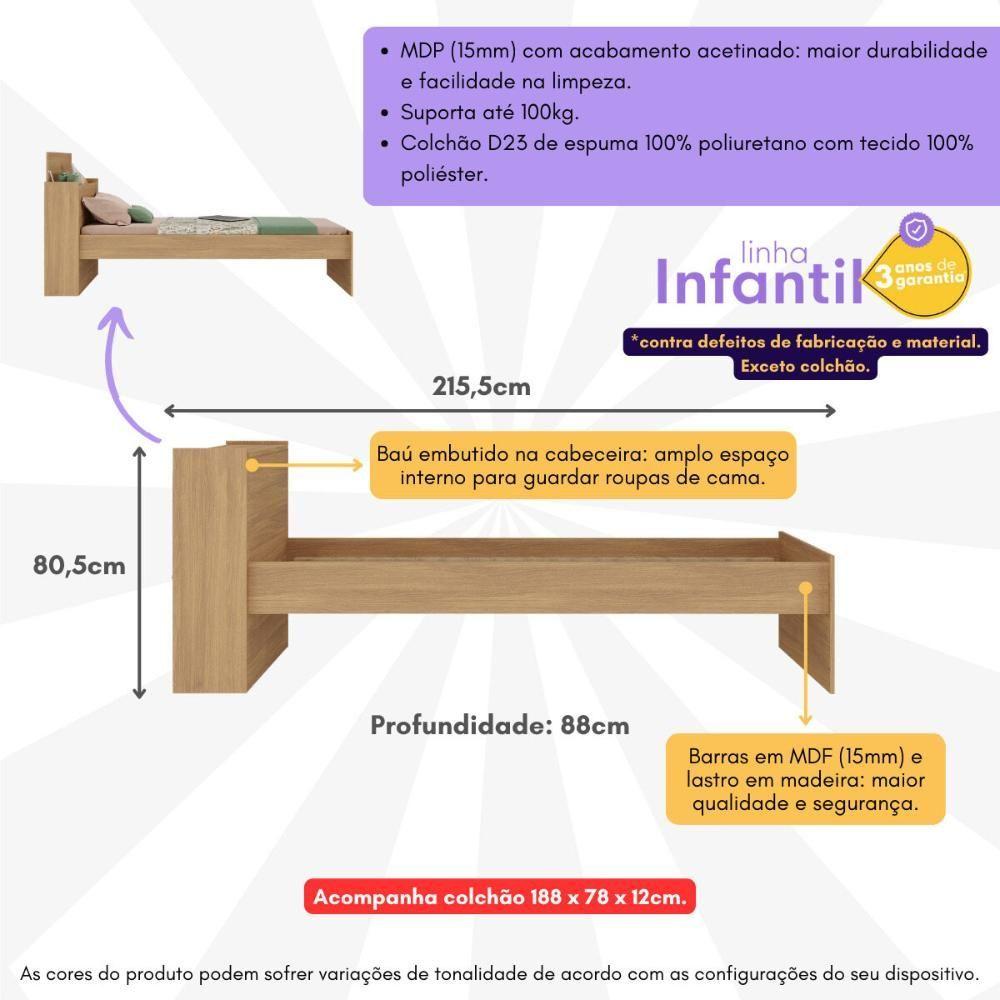 • MDP (15mm) com acabamento acetinado: maior durabilidade e facilidade na limpeza.
• Suporta até 100kg.
• Colchão D23 de espuma 100% poliuretano com tecido 100% poliéster.

linha
Infantil
3 anos de garantia

*contra defeitos de fabricação e material. Exceto colchão.

215,5cm

Baú embutido na cabeceira: amplo espaço interno para guardar roupas de cama.

80,5cm

Profundidade: 88cm

Barras em MDF (15mm) e lastro em madeira: maior qualidade e segurança.

Acompanha colchão 188 x 78 x 12cm.

As cores do produto podem sofrer variações de tonalidade de acordo com as configurações do seu dispositivo.