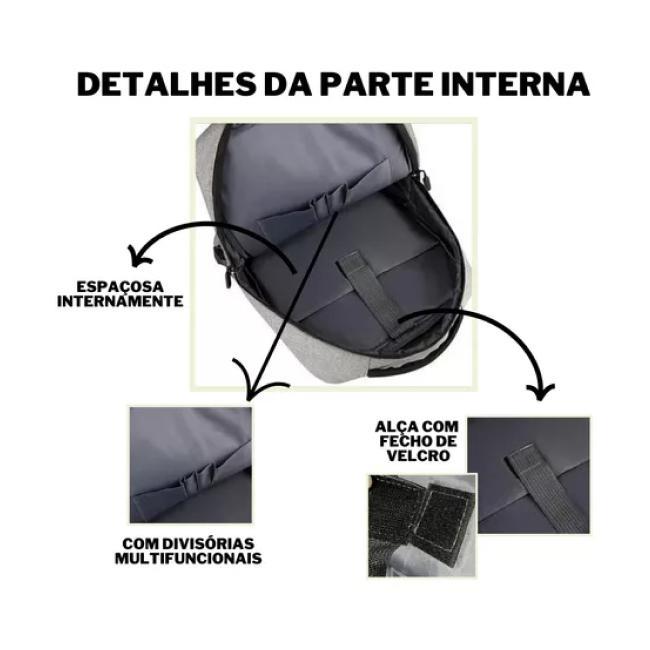 DETALHES DA PARTE INTERNA

ESPAÇOSA INTERNAMENTE

ALÇA COM FECHO DE VELCRO

COM DIVISÓRIAS MULTIFUNCIONAIS