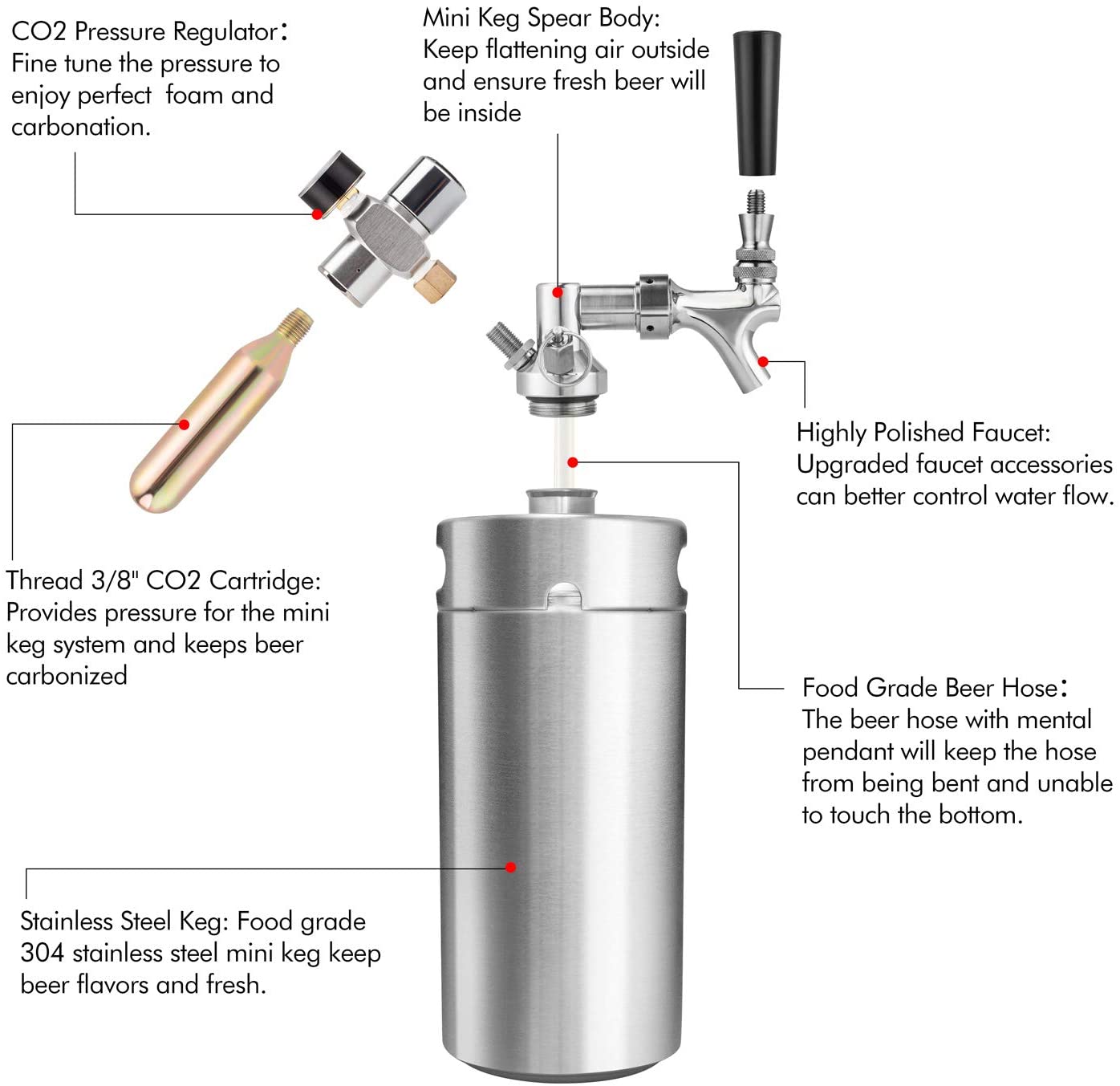 CO2 Pressure Regulator: Fine tune the pressure to enjoy perfect foam and carbonation.

Mini Keg Spear Body: Keep flattening air outside and ensure fresh beer will be inside

Highly Polished Faucet: Upgraded faucet accessories can better control water flow.

Thread 3/8" CO2 Cartridge: Provides pressure for the mini keg system and keeps beer carbonized

Food Grade Beer Hose: The beer hose with mental pendant will keep the hose from being bent and unable to touch the bottom.

Stainless Steel Keg: Food grade 304 stainless steel mini keg keep beer flavors and fresh.