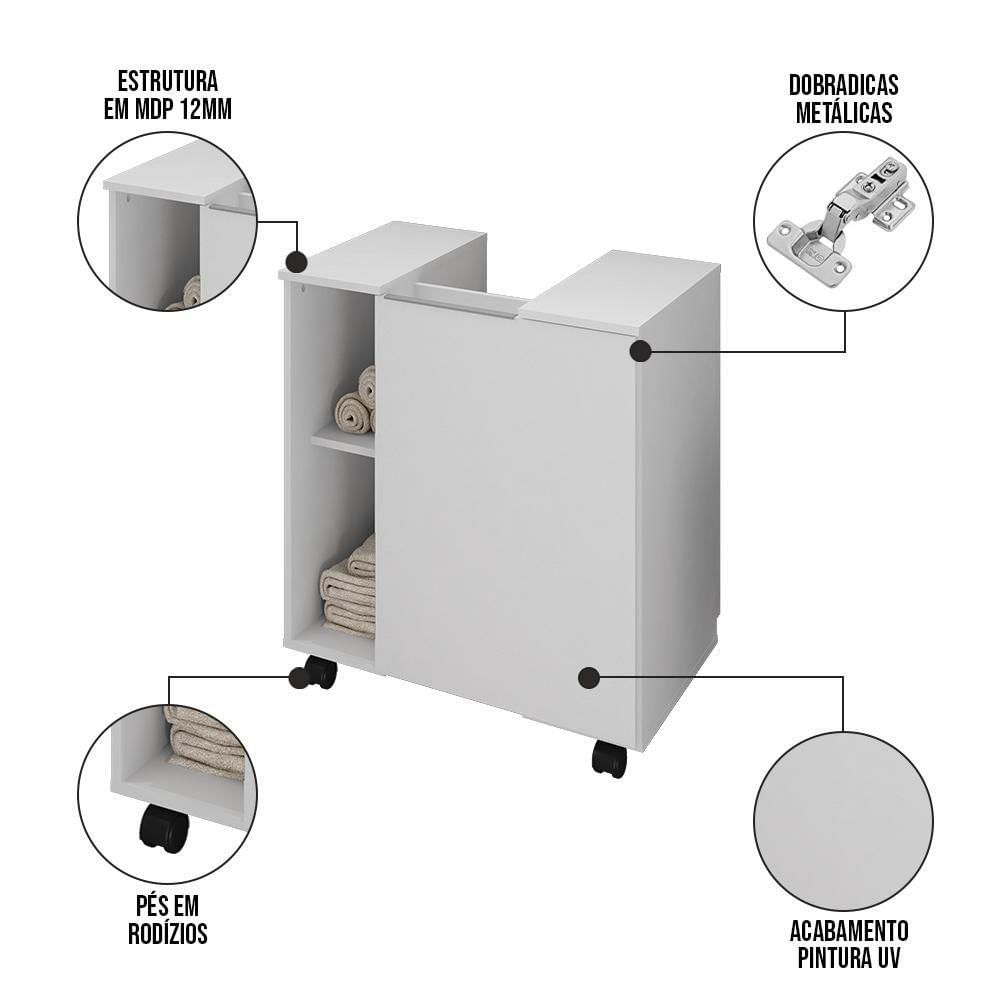 ESTRUTURA EM MDP 12MM

DOBRADICAS METÁLICAS

PÉS EM RODÍZIOS

ACABAMENTO PINTURA UV