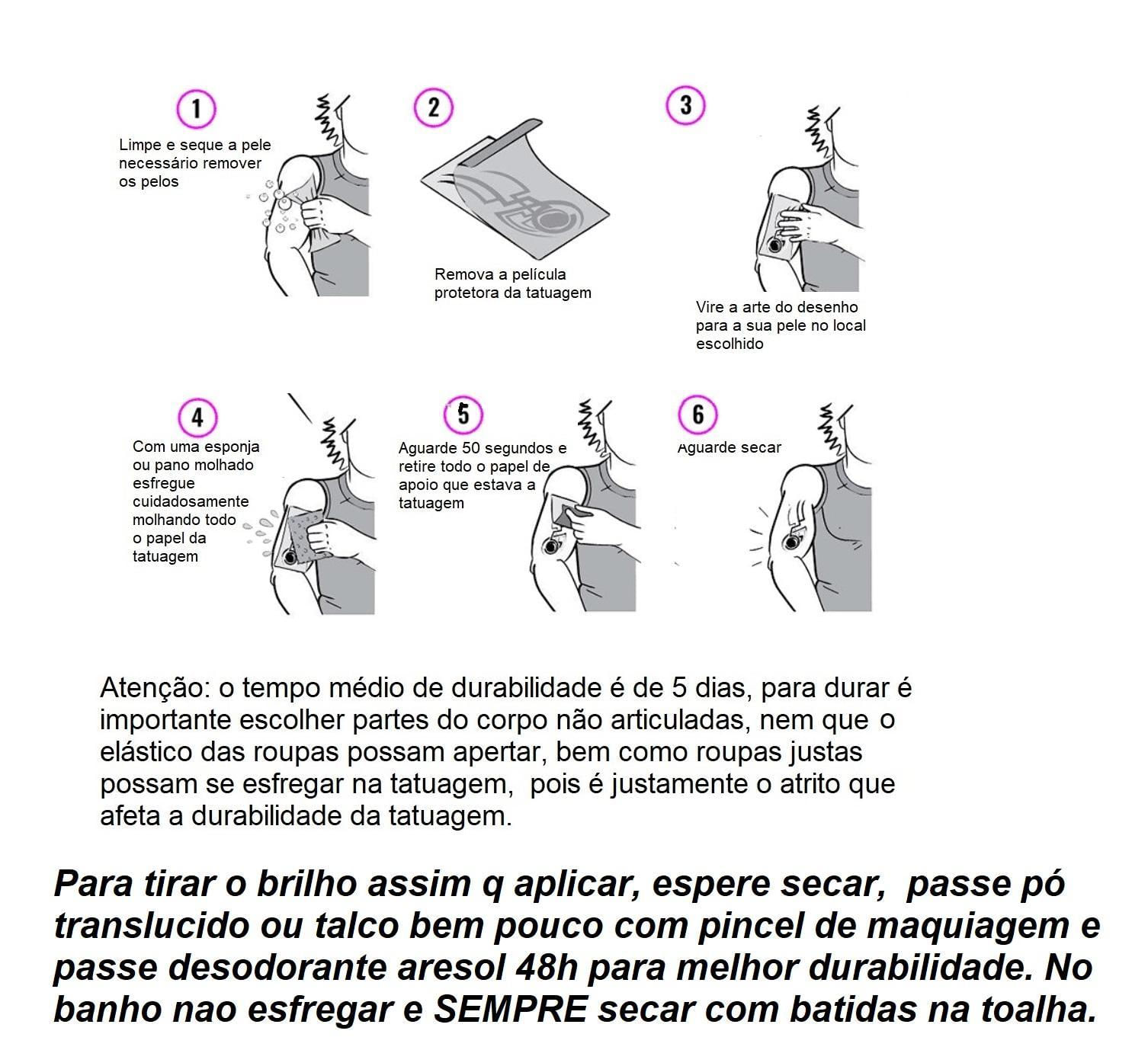 1
Limpe e seque a pele necessário remover os pelos

2
Remova a película protetora da tatuagem

3
Vire a arte do desenho para a sua pele no local escolhido

4
Com uma esponja ou pano molhado esfregue cuidadosamente molhando todo o papel da tatuagem

5
Aguarde 50 segundos e retire todo o papel de apoio que estava a tatuagem

6
Aguarde secar

Atenção: o tempo médio de durabilidade é de 5 dias, para durar é importante escolher partes do corpo não articuladas, nem que o elástico das roupas possam apertar, bem como roupas justas possam se esfregar na tatuagem, pois é justamente o atrito que afeta a durabilidade da tatuagem.

Para tirar o brilho assim q aplicar, espere secar, passe pó translucido ou talco bem pouco com pincel de maquiagem e passe desodorante aresol 48h para melhor durabilidade. No banho nao esfregar e SEMPRE secar com batidas na toalha.