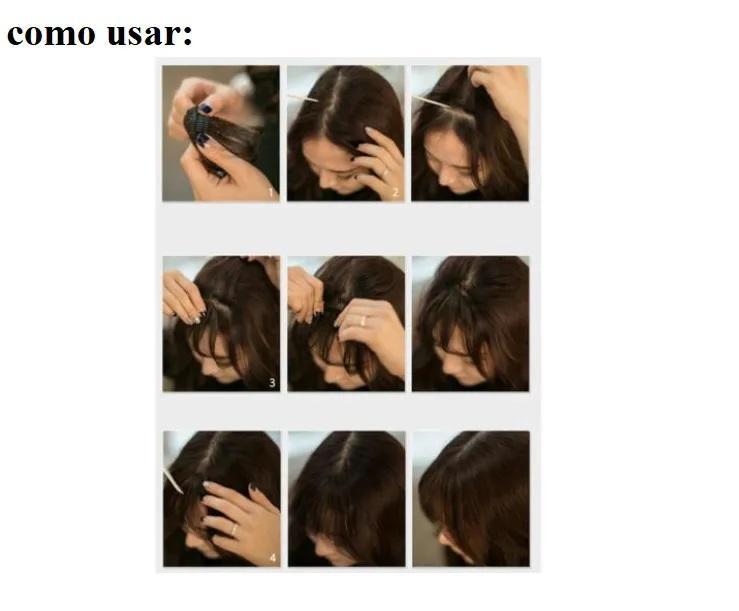 como usar:

1

2

3

4