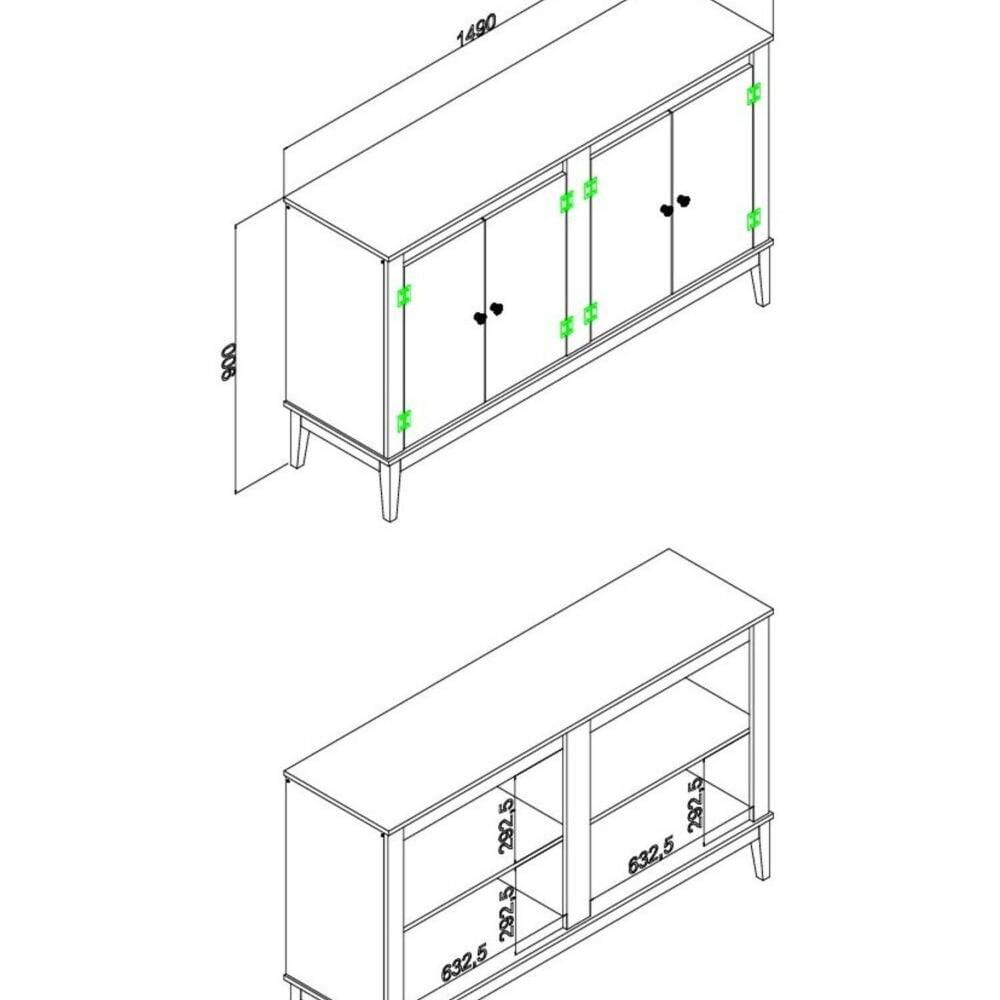 1490

800

292,5

292,5

632,5

292,5

632,5