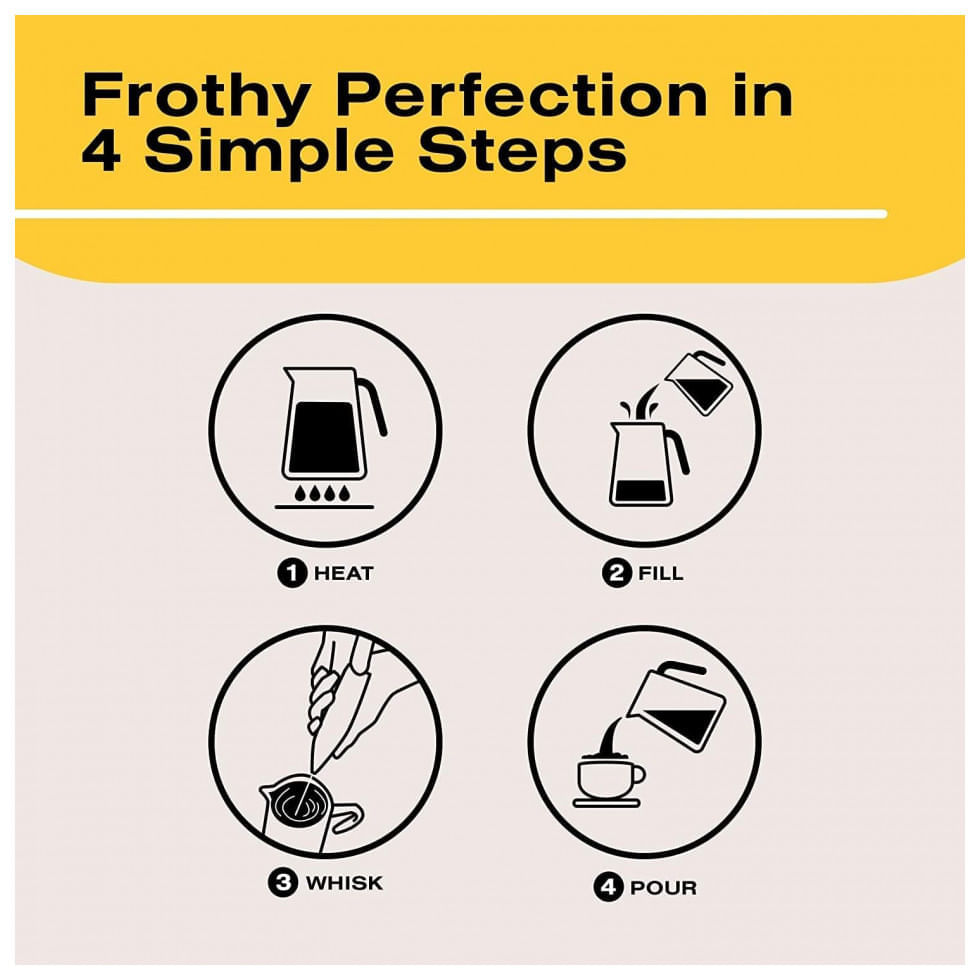 Frothy Perfection in 4 Simple Steps

1 HEAT

2 FILL

3 WHISK

4 POUR