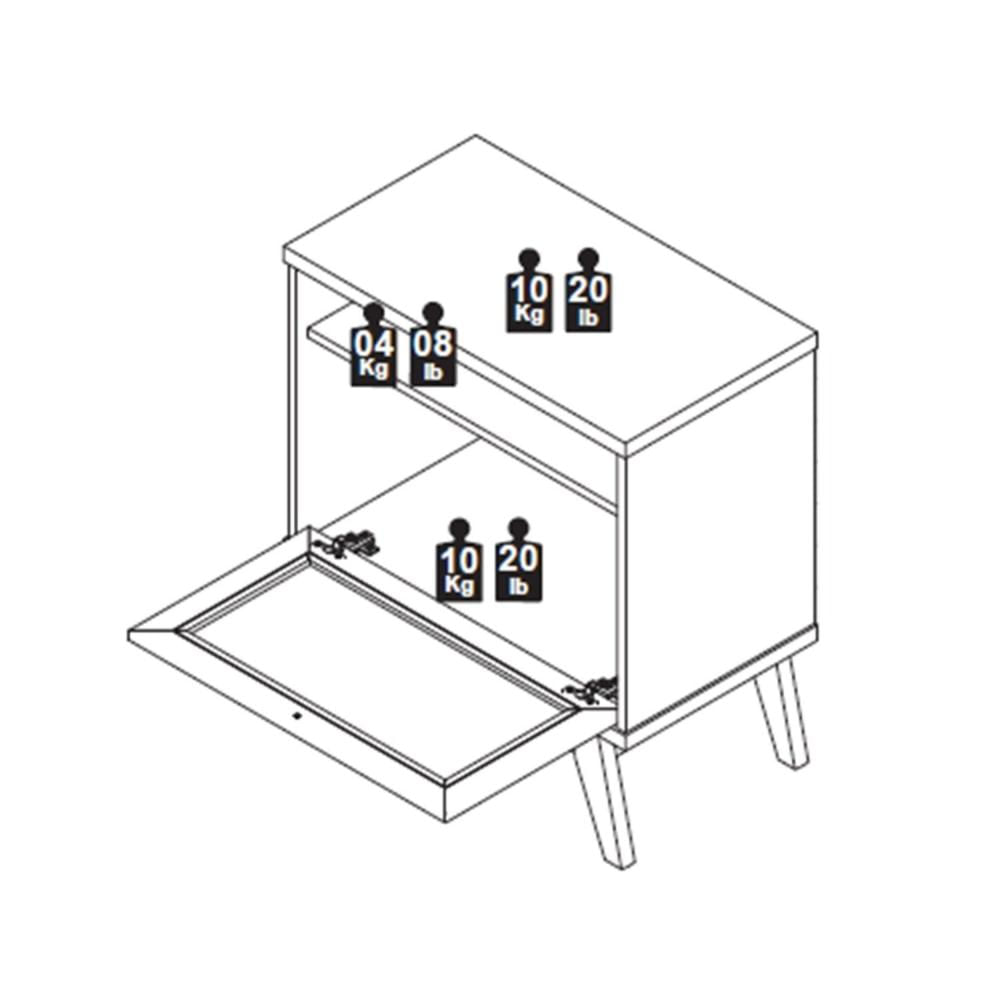 10 Kg 20 lb

04 Kg 08 lb

10 Kg 20 lb