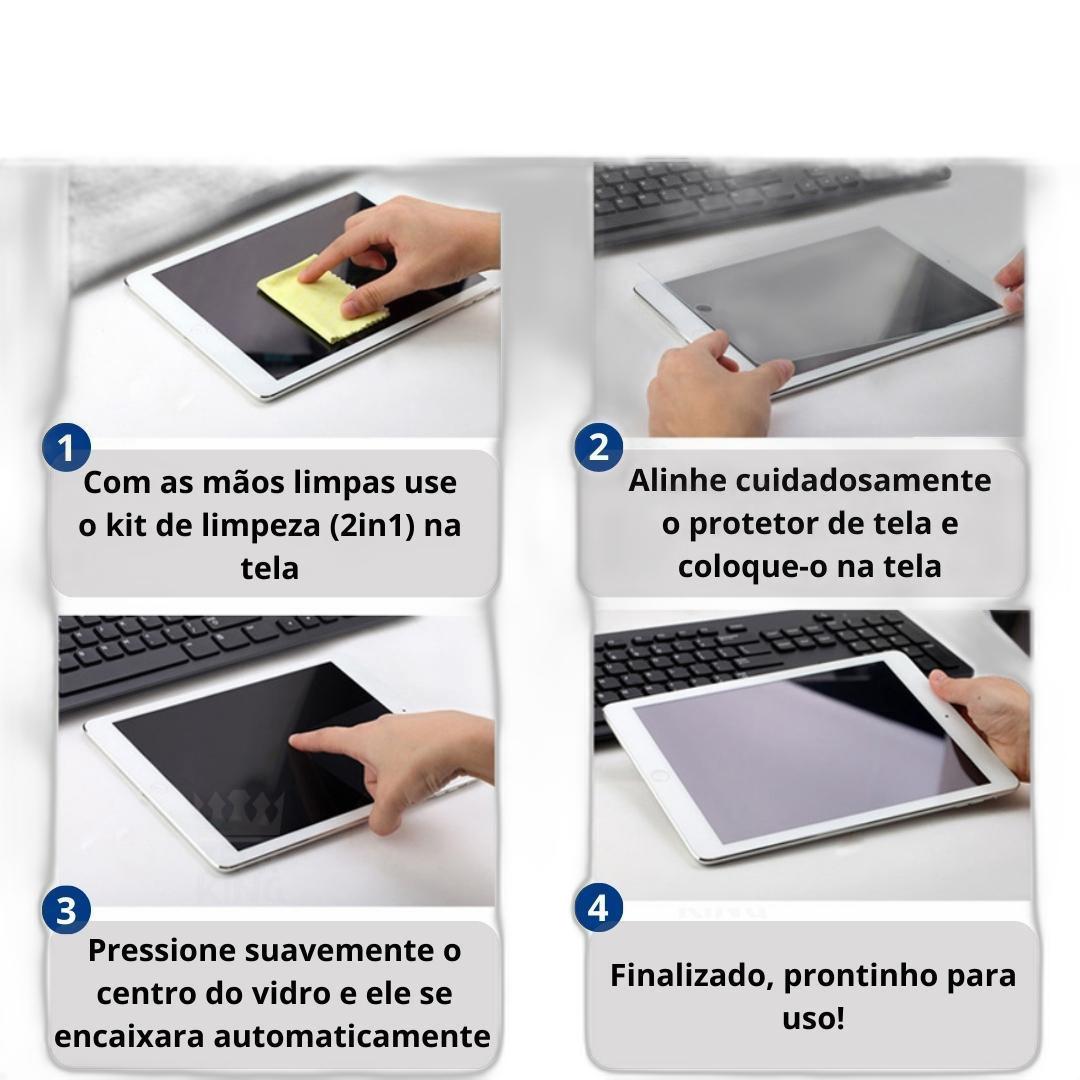 1
Com as mãos limpas use o kit de limpeza (2in1) na tela

2
Alinhe cuidadosamente o protetor de tela e coloque-o na tela

3
Pressione suavemente o centro do vidro e ele se encaixara automaticamente

4
Finalizado, prontinho para uso!