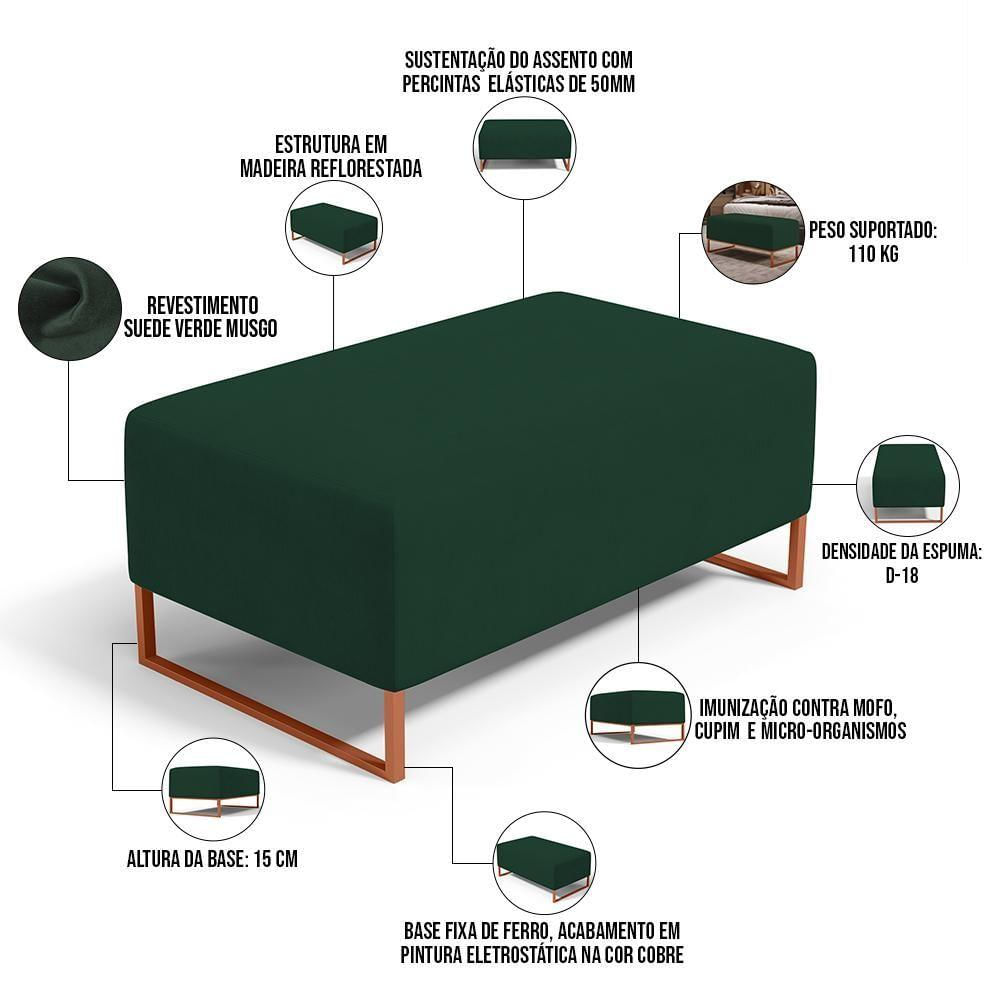 SUSTENTAÇÃO DO ASSENTO COM PERCINTAS ELÁSTICAS DE 50MM

ESTRUTURA EM MADEIRA REFLORESTADA

PESO SUPORTADO: 110 KG

REVESTIMENTO SUEDE VERDE MUSGO

DENSIDADE DA ESPUMA: D-18

IMUNIZAÇÃO CONTRA MOFO, CUPIM E MICRO-ORGANISMOS

ALTURA DA BASE: 15 CM

BASE FIXA DE FERRO, ACABAMENTO EM PINTURA ELETROSTÁTICA NA COR COBRE