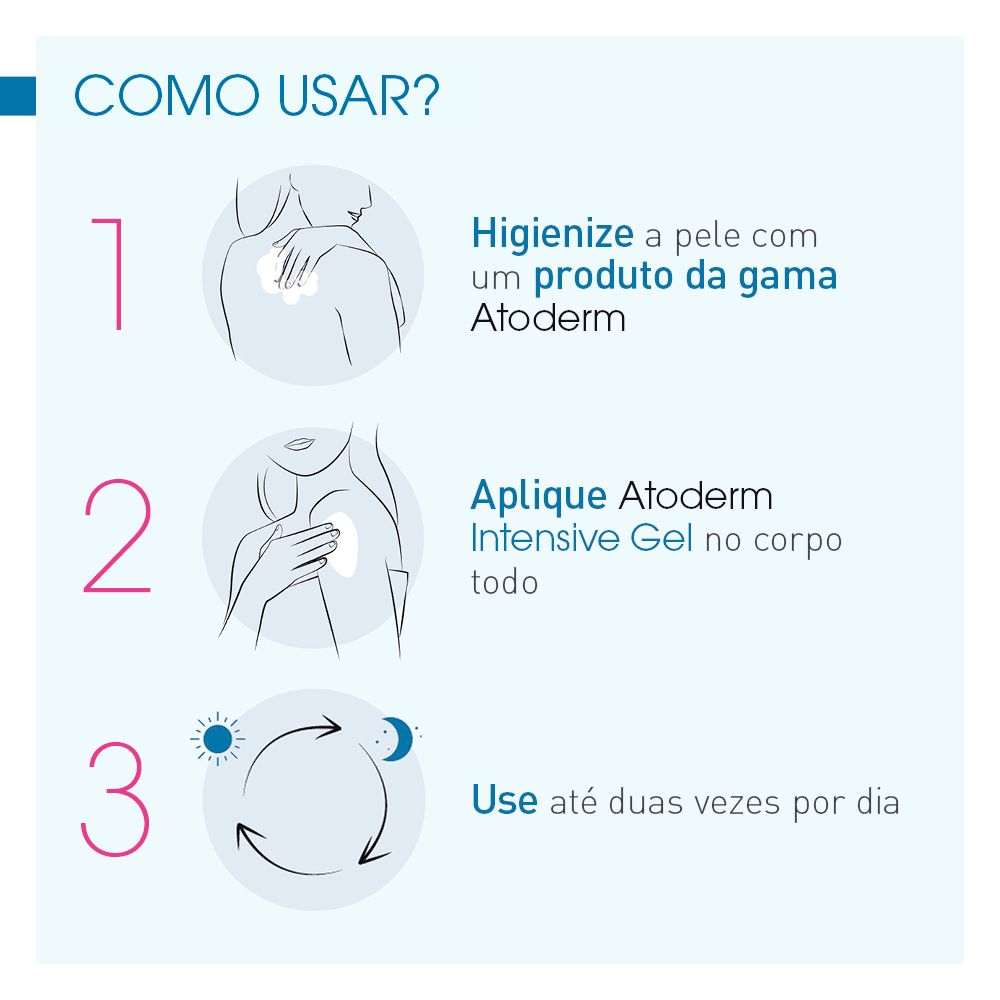 COMO USAR?

1

Higienize a pele com um produto da gama Atoderm

2

Aplique Atoderm Intensive Gel no corpo todo

3

Use até duas vezes por dia