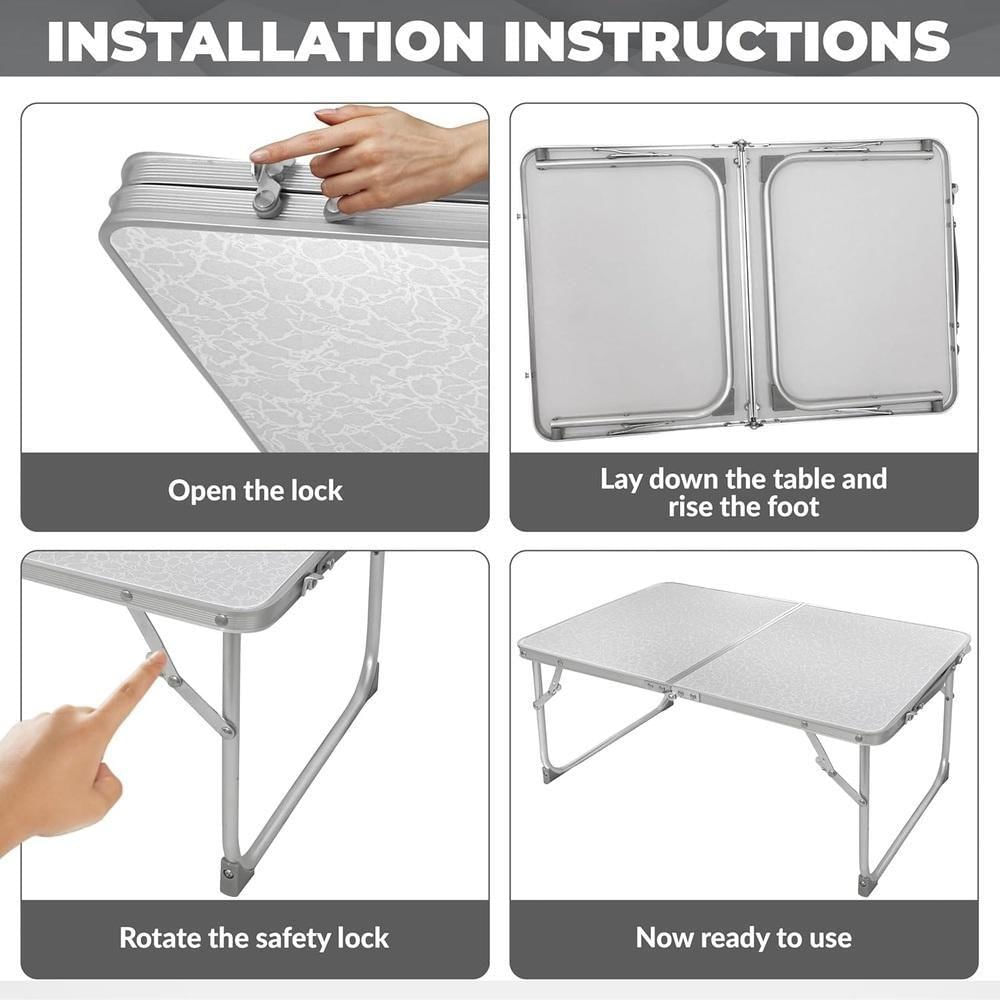 INSTALLATION INSTRUCTIONS

Open the lock

Lay down the table and rise the foot

Rotate the safety lock

Now ready to use