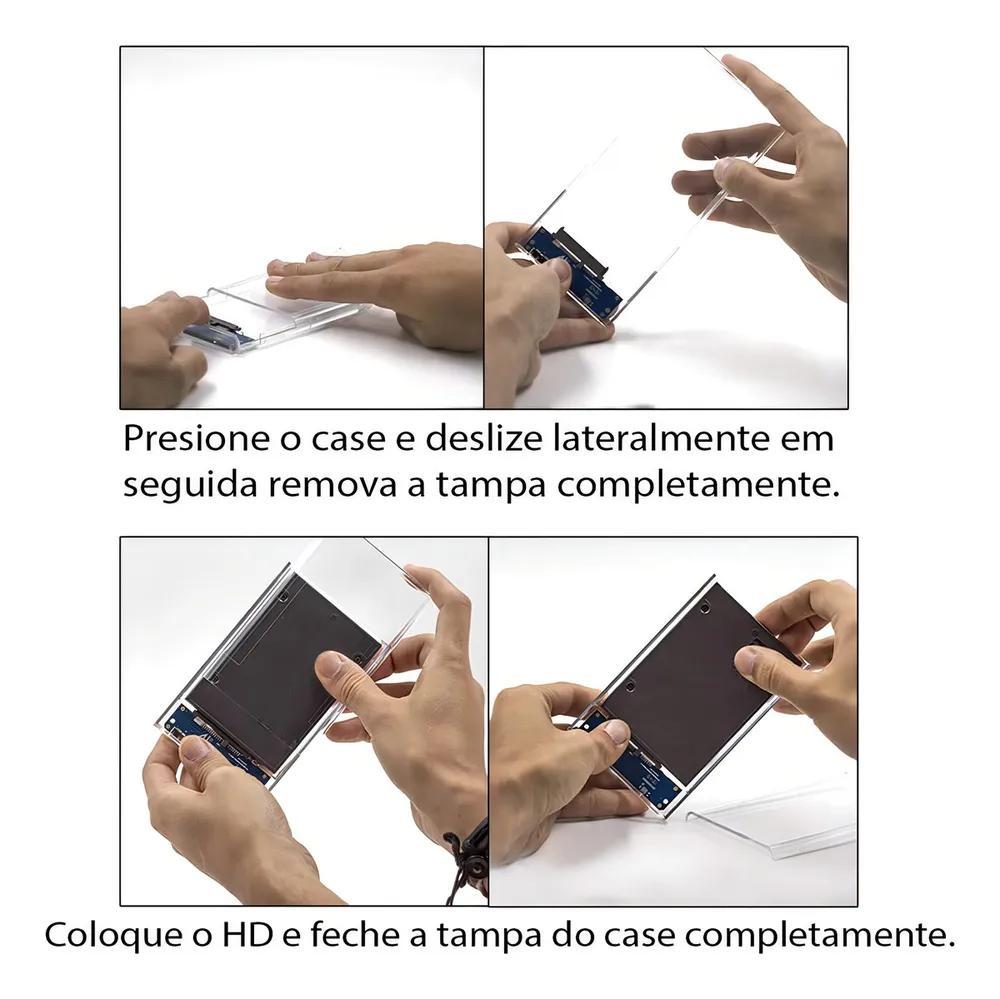 Presione o case e deslize lateralmente em seguida remova a tampa completamente.

Coloque o HD e feche a tampa do case completamente.