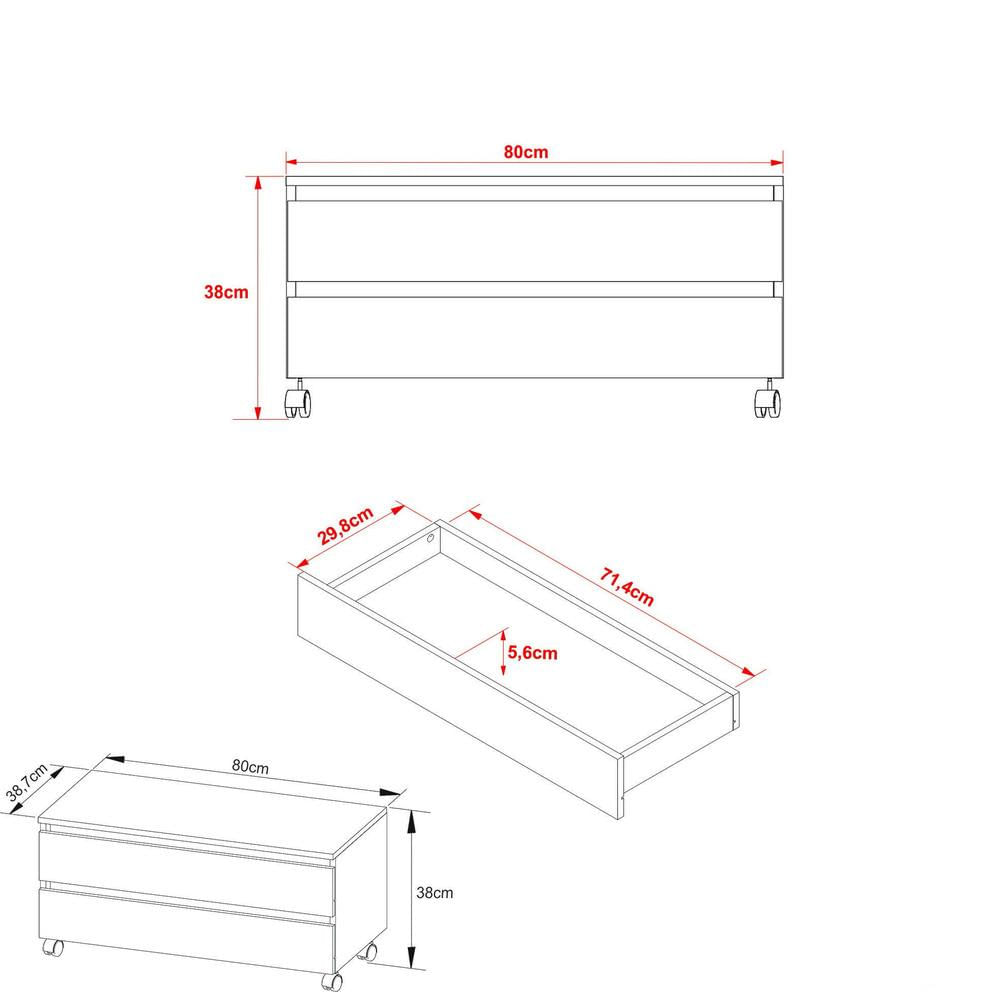 80cm

38cm

29,8cm

71,4cm

5,6cm

38,7cm

80cm

38cm