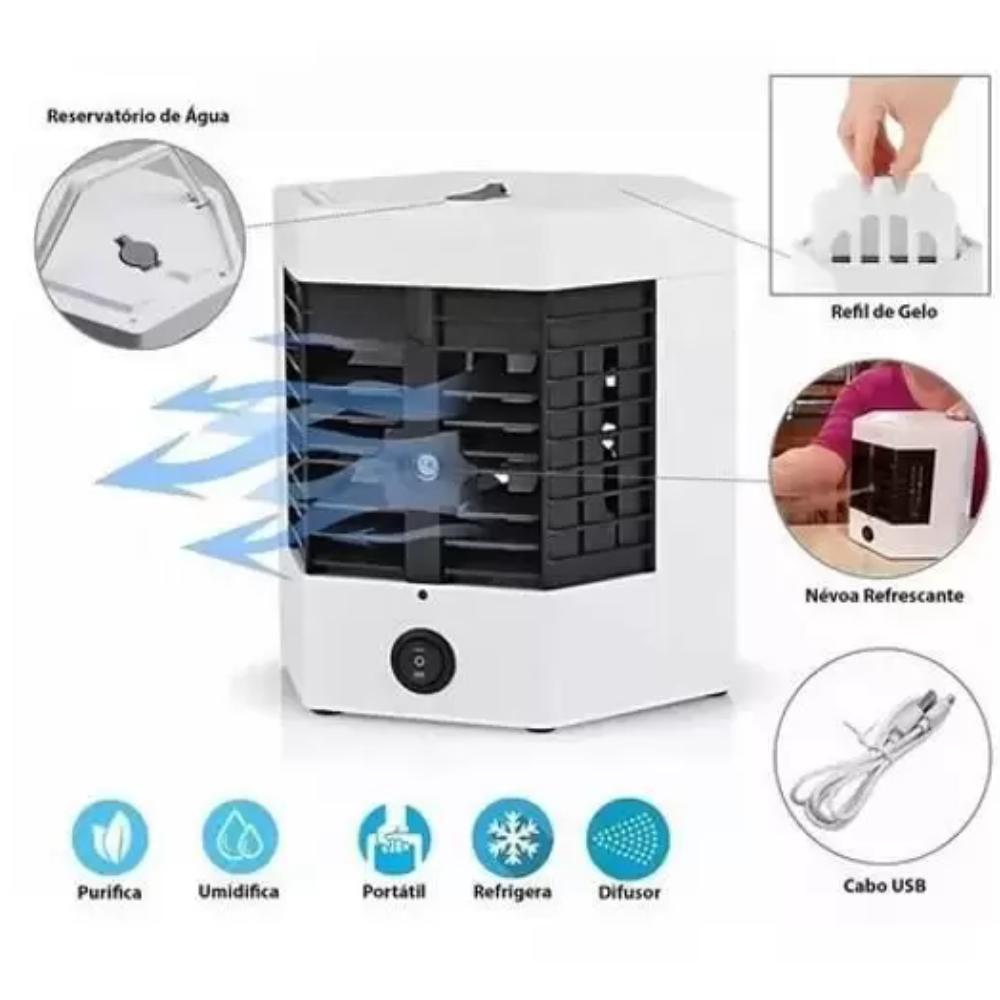 Reservatório de Água

Refil de Gelo

Névoa Refrescante

Cabo USB

Purifica

Umidifica

Portátil

Refrigera

Difusor