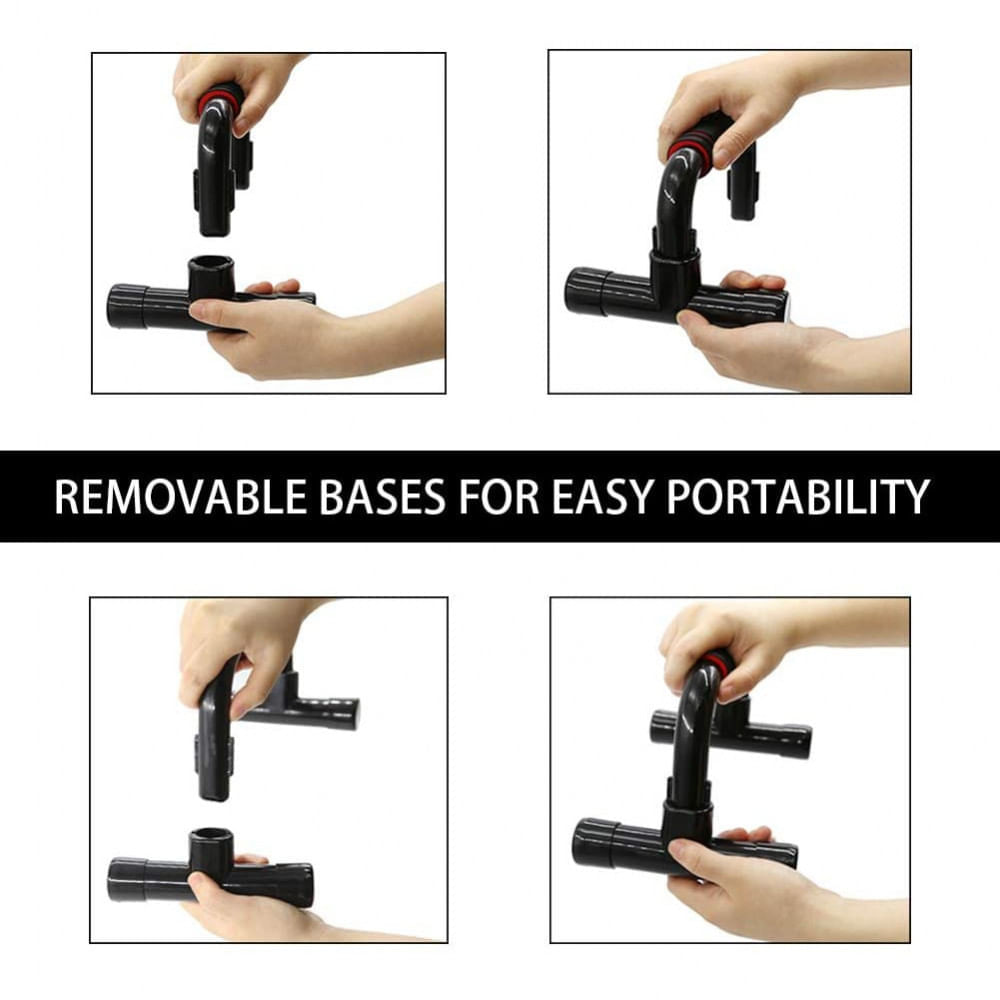 REMOVABLE BASES FOR EASY PORTABILITY