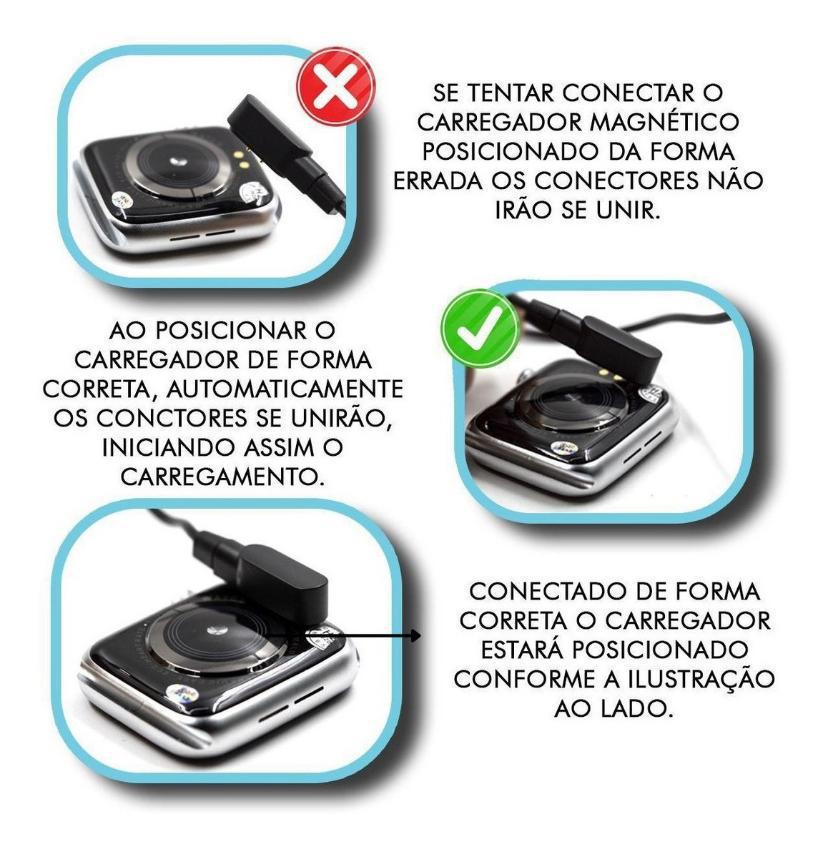 SE TENTAR CONECTAR O CARREGADOR MAGNÉTICO POSICIONADO DA FORMA ERRADA OS CONECTORES NÃO IRÃO SE UNIR.

AO POSICIONAR O CARREGADOR DE FORMA CORRETA, AUTOMATICAMENTE OS CONCTORES SE UNIRÃO, INICIANDO ASSIM O CARREGAMENTO.

CONECTADO DE FORMA CORRETA O CARREGADOR ESTARÁ POSICIONADO CONFORME A ILUSTRAÇÃO AO LADO.