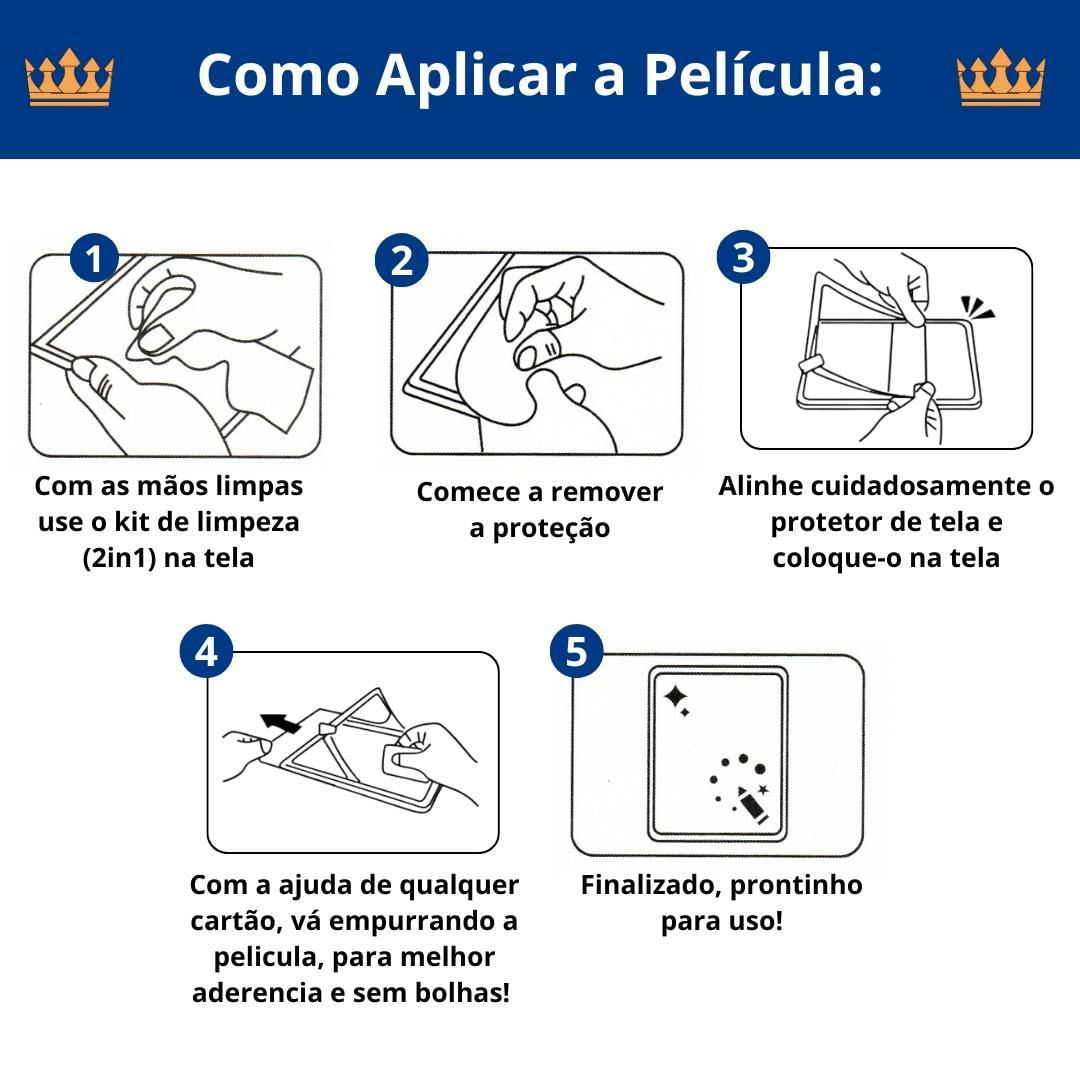 Como Aplicar a Película:

1
Com as mãos limpas use o kit de limpeza (2in1) na tela

2
Comece a remover a proteção

3
Alinhe cuidadosamente o protetor de tela e coloque-o na tela

4
Com a ajuda de qualquer cartão, vá empurrando a pelicula, para melhor aderencia e sem bolhas!

5
Finalizado, prontinho para uso!