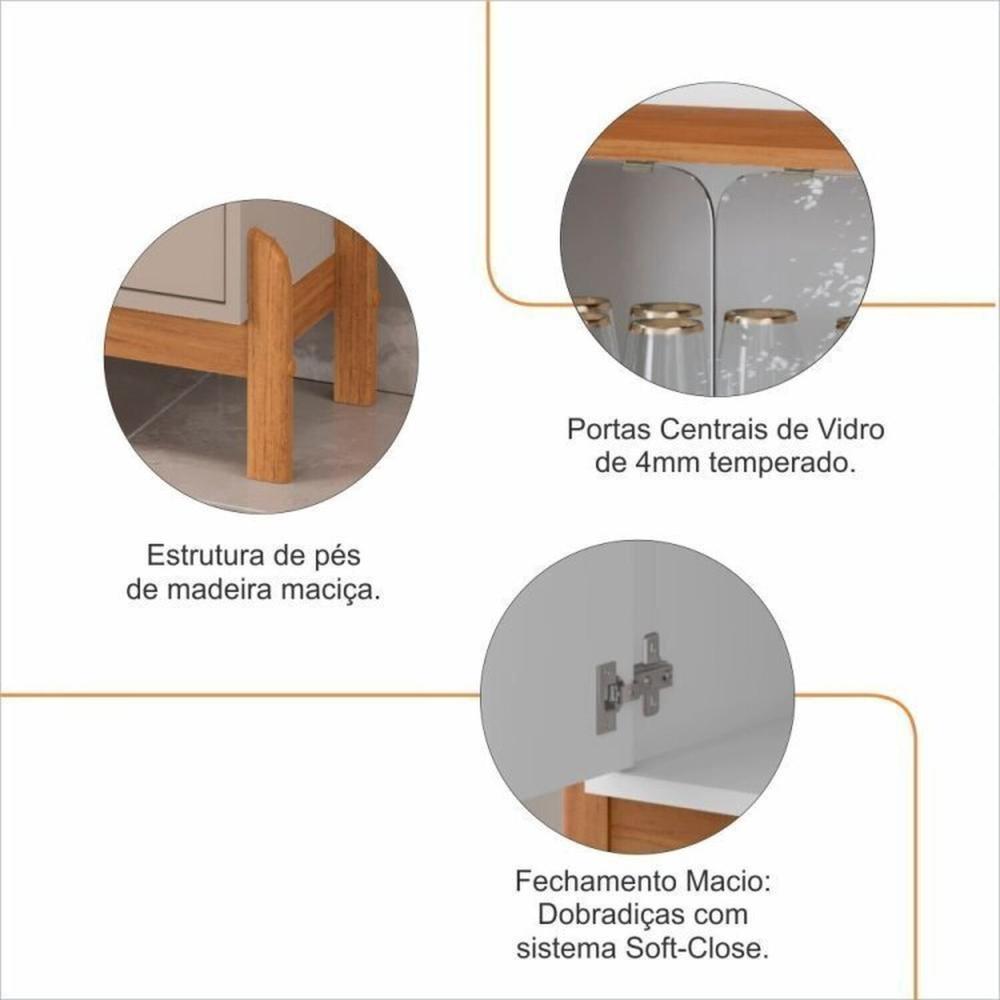 Portas Centrais de Vidro de 4mm temperado.

Estrutura de pés de madeira maciça.

Fechamento Macio: Dobradiças com sistema Soft-Close.