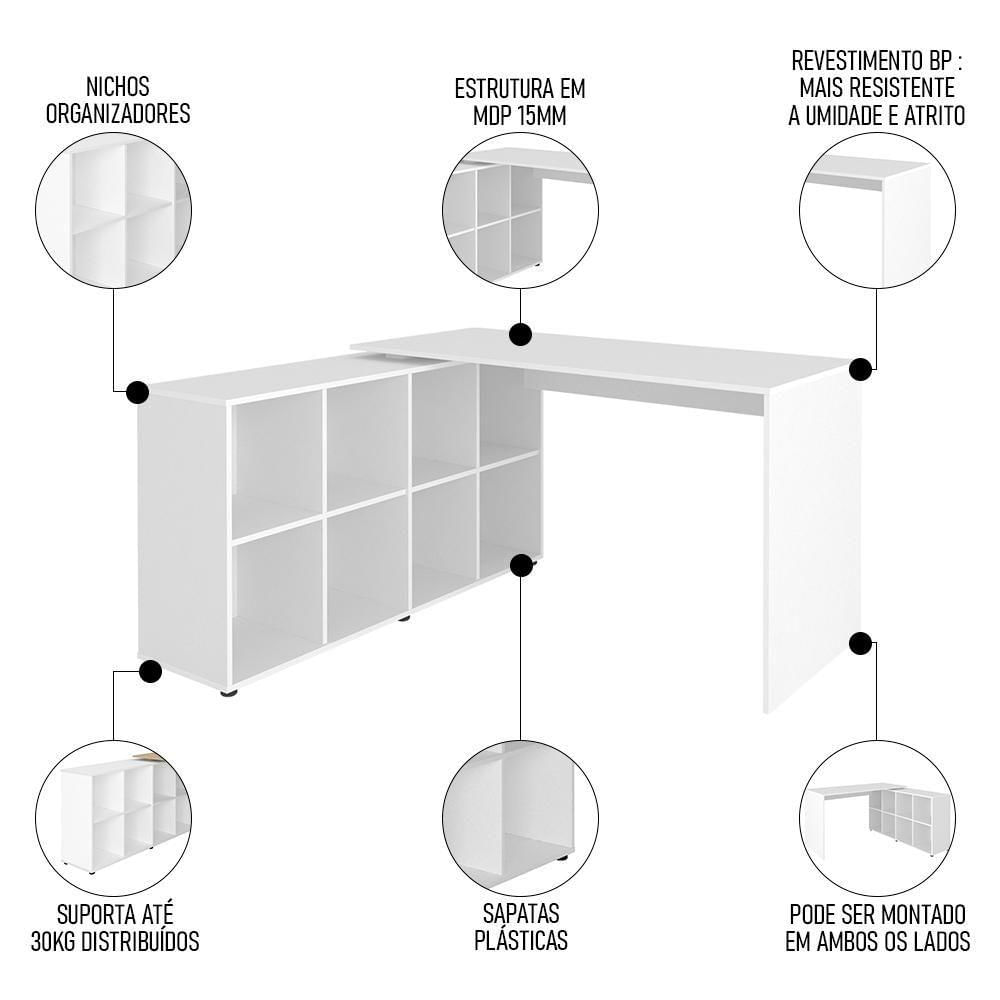 NICHOS ORGANIZADORES

ESTRUTURA EM MDP 15MM

REVESTIMENTO BP : MAIS RESISTENTE A UMIDADE E ATRITO

SUPORTA ATÉ 30KG DISTRIBUÍDOS

SAPATAS PLÁSTICAS

PODE SER MONTADO EM AMBOS OS LADOS