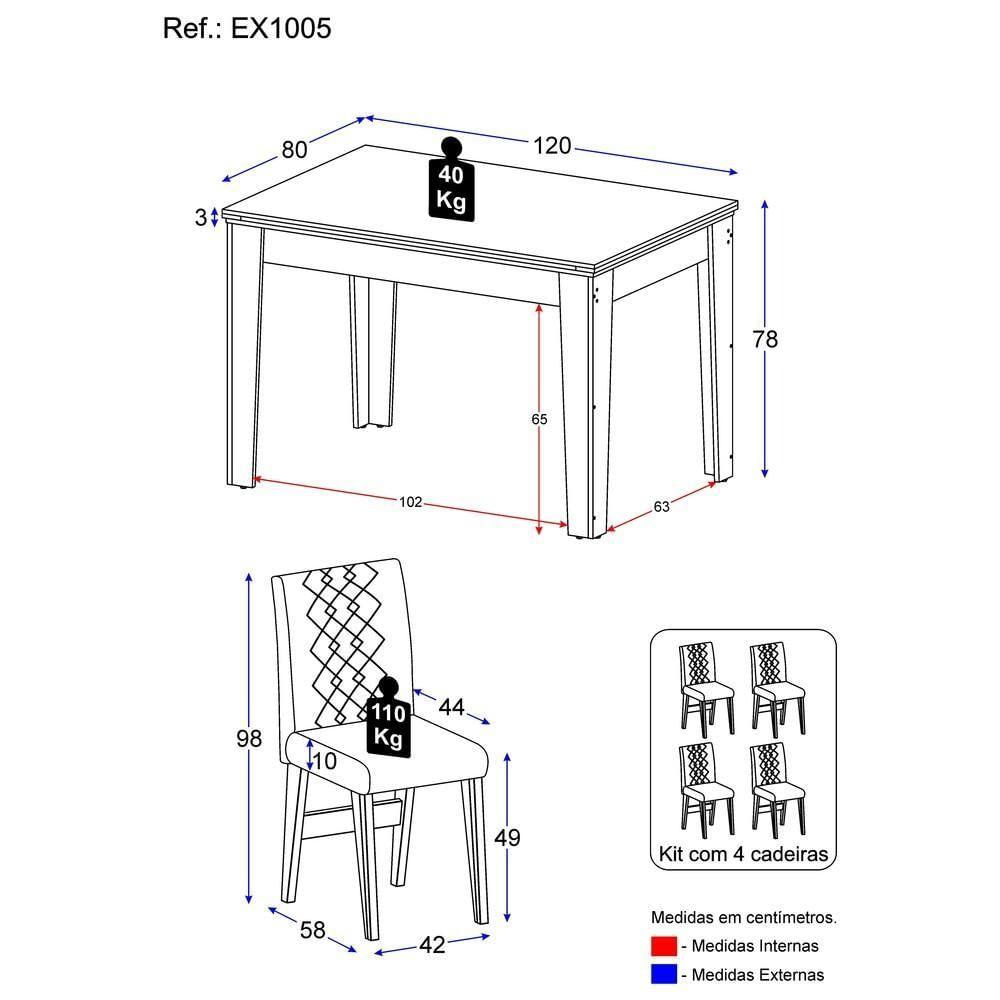 Ref.: EX1005

80
120
40 Kg
3
78
65
102
63

98
110 Kg
44
10
49
58
42

Kit com 4 cadeiras

Medidas em centímetros.
- Medidas Internas
- Medidas Externas