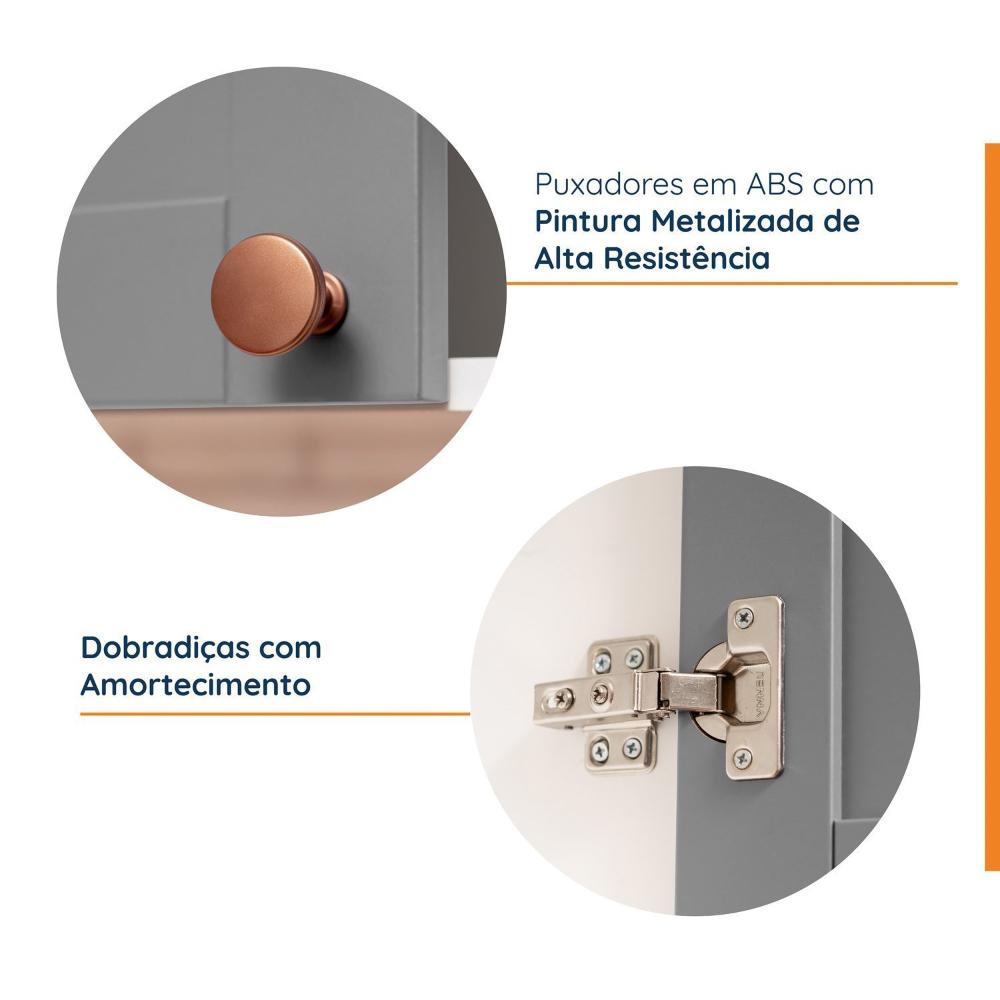 Puxadores em ABS com
Pintura Metalizada de
Alta Resistência

Dobradiças com
Amortecimento