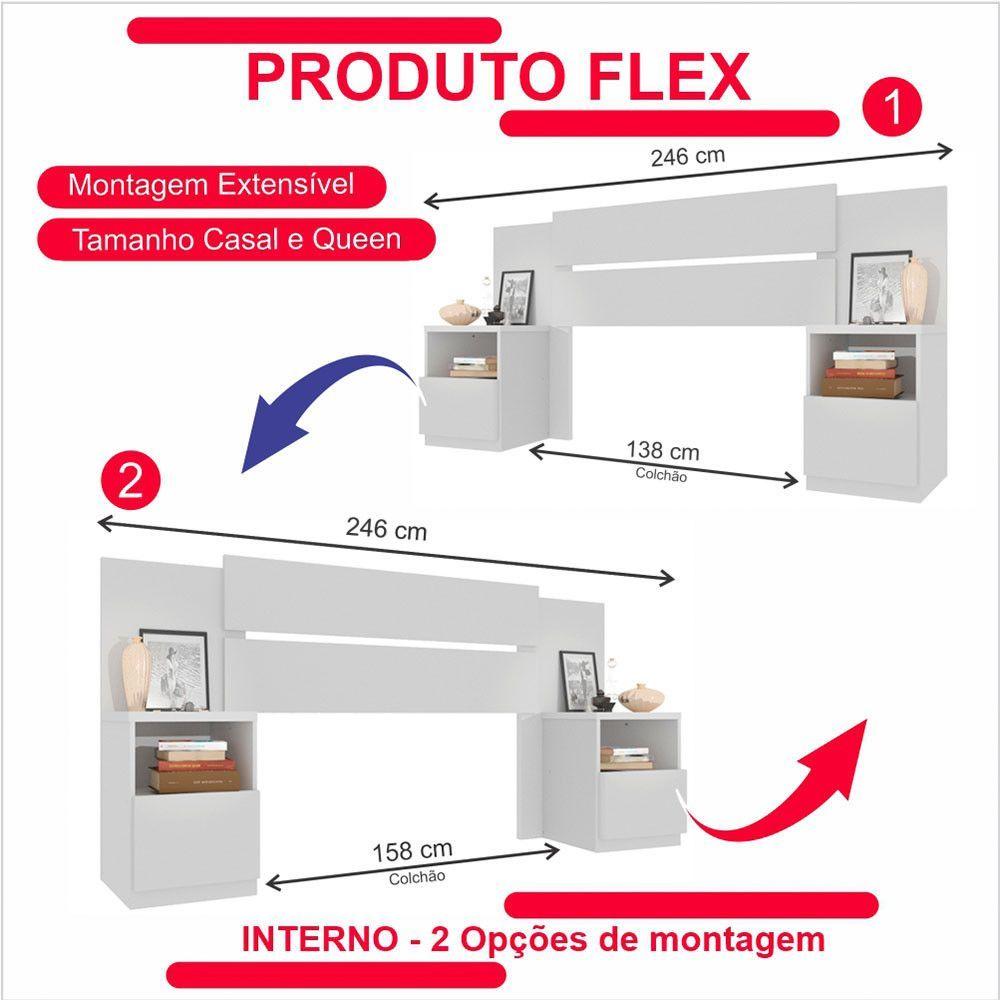 PRODUTO FLEX

1

Montagem Extensível

Tamanho Casal e Queen

246 cm

138 cm
Colchão

2

246 cm

158 cm
Colchão

INTERNO - 2 Opções de montagem