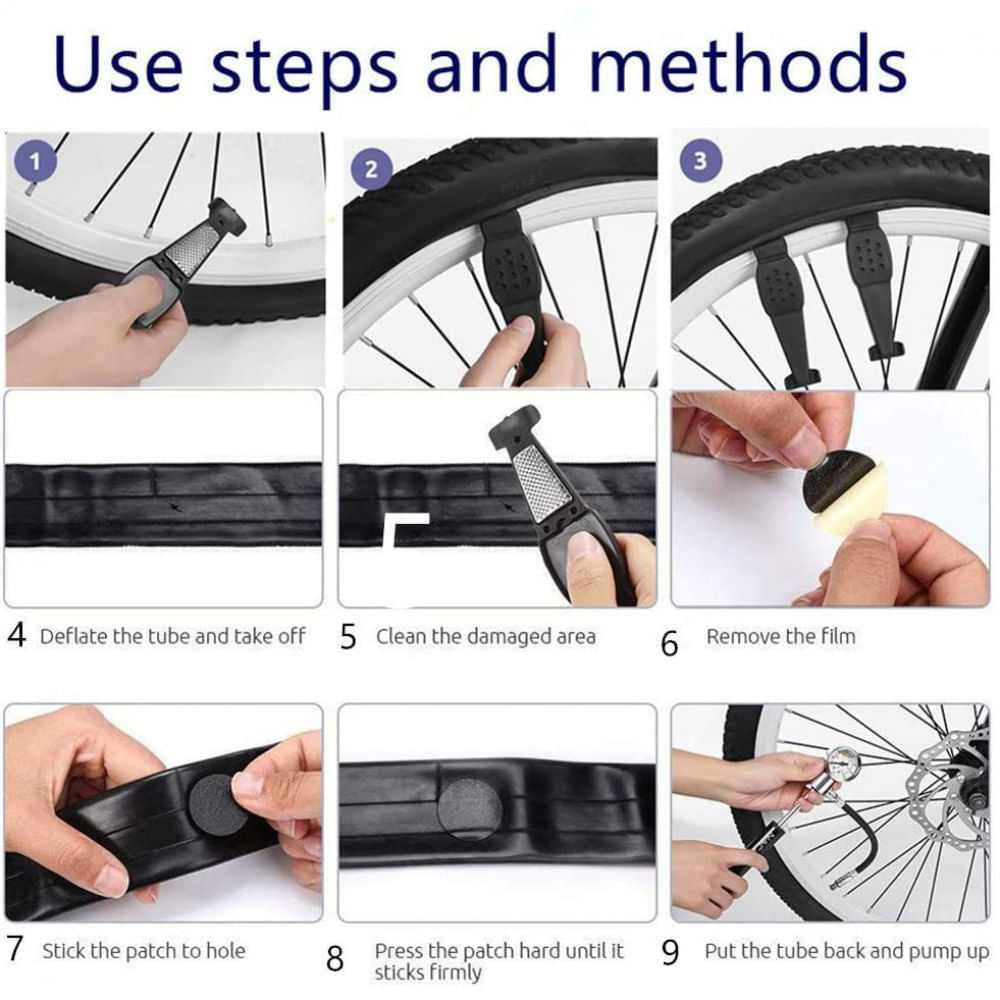 Use steps and methods

1

2

3

4 Deflate the tube and take off

5 Clean the damaged area

6 Remove the film

7 Stick the patch to hole

8 Press the patch hard until it sticks firmly

9 Put the tube back and pump up