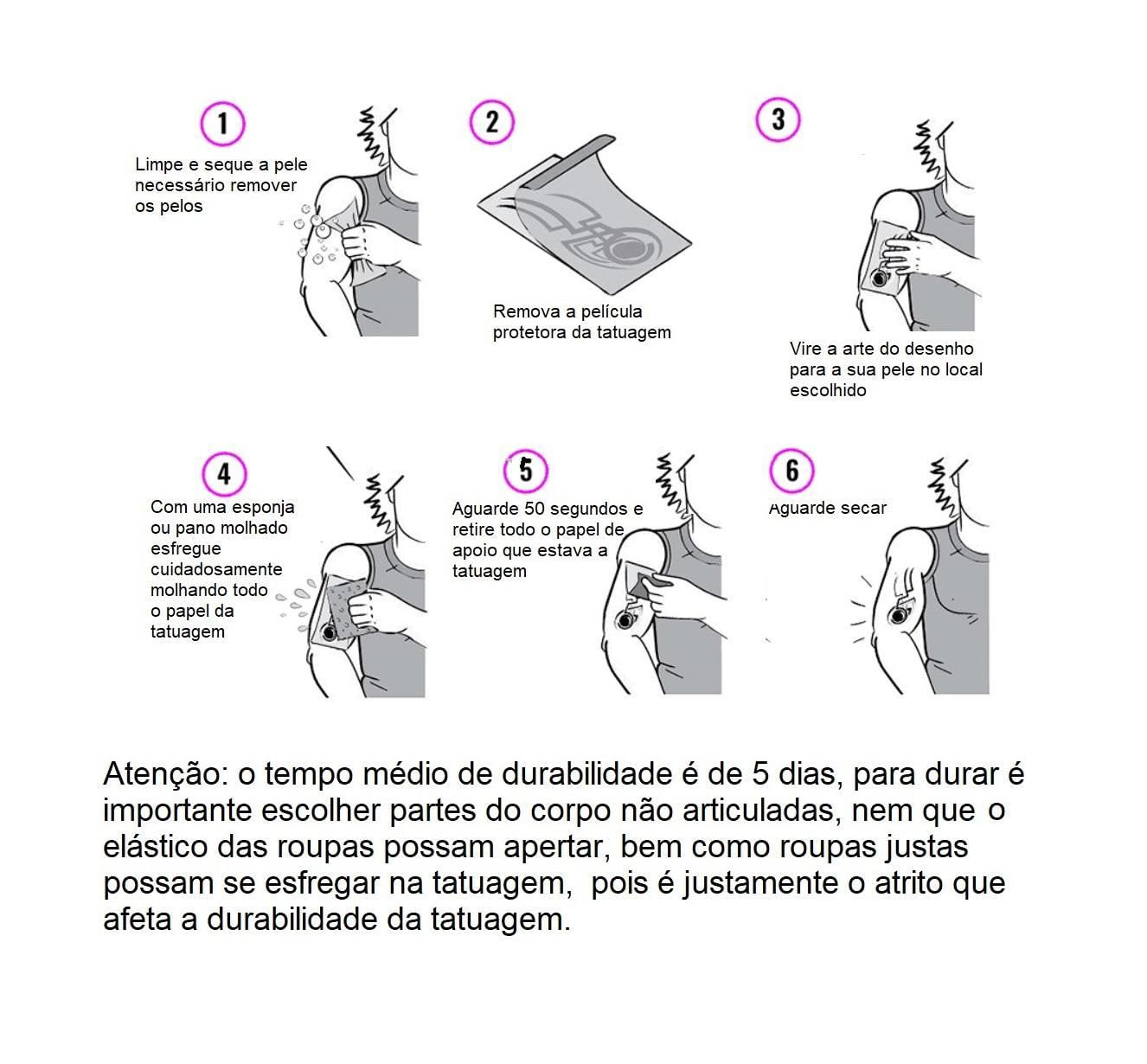 1

Limpe e seque a pele necessário remover os pelos

2

Remova a película protetora da tatuagem

3

Vire a arte do desenho para a sua pele no local escolhido

4

Com uma esponja ou pano molhado esfregue cuidadosamente molhando todo o papel da tatuagem

5

Aguarde 50 segundos e retire todo o papel de apoio que estava a tatuagem

6

Aguarde secar

Atenção: o tempo médio de durabilidade é de 5 dias, para durar é importante escolher partes do corpo não articuladas, nem que o elástico das roupas possam apertar, bem como roupas justas possam se esfregar na tatuagem, pois é justamente o atrito que afeta a durabilidade da tatuagem.