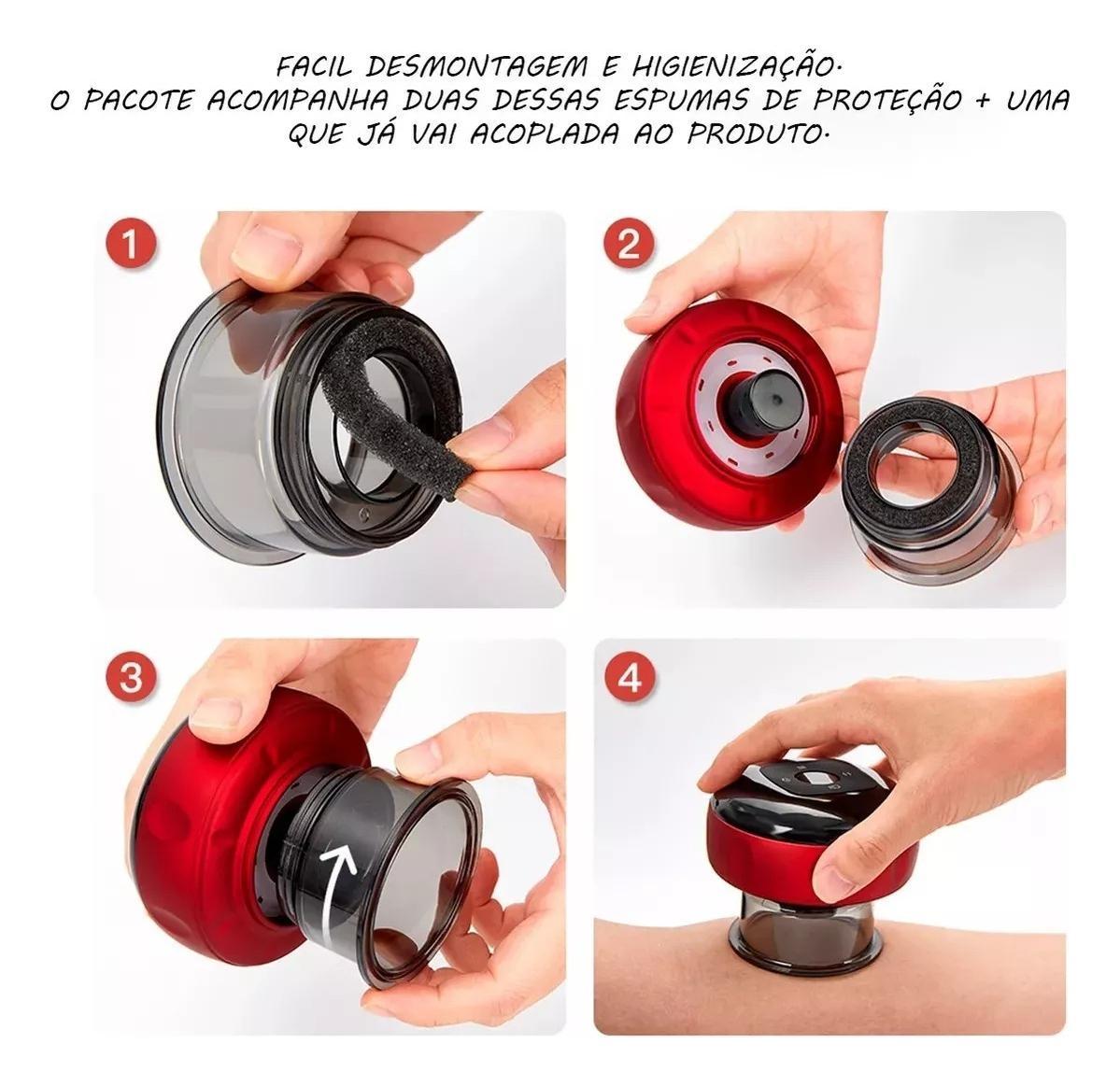 FACIL DESMONTAGEM E HIGIENIZAÇÃO.
O PACOTE ACOMPANHA DUAS DESSAS ESPUMAS DE PROTEÇÃO + UMA QUE JÁ VAI ACOPLADA AO PRODUTO.

1

2

3

4