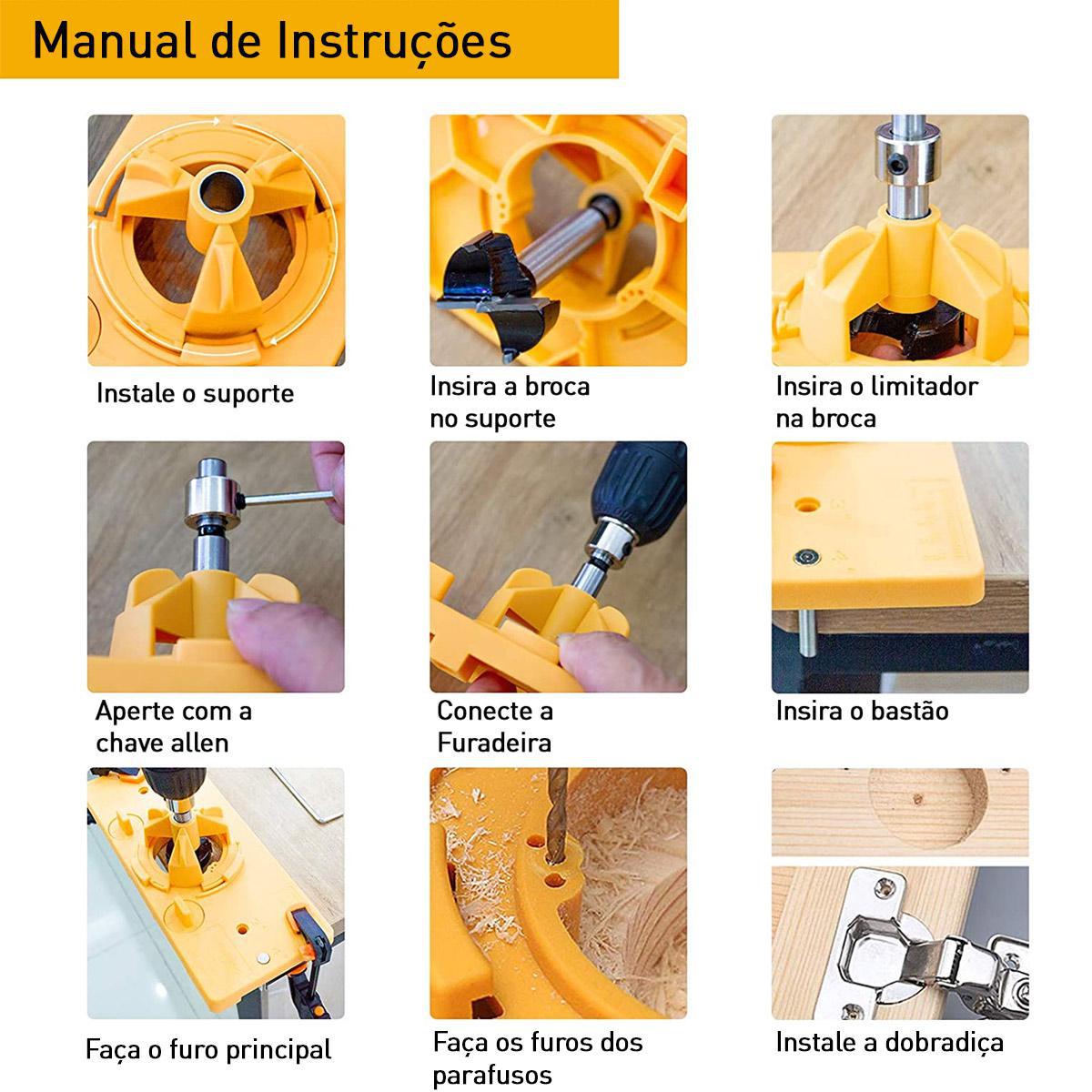 Manual de Instruções

Instale o suporte

Insira a broca no suporte

Insira o limitador na broca

Aperte com a chave allen

Conecte a Furadeira

Insira o bastão

Faça o furo principal

Faça os furos dos parafusos

Instale a dobradiça