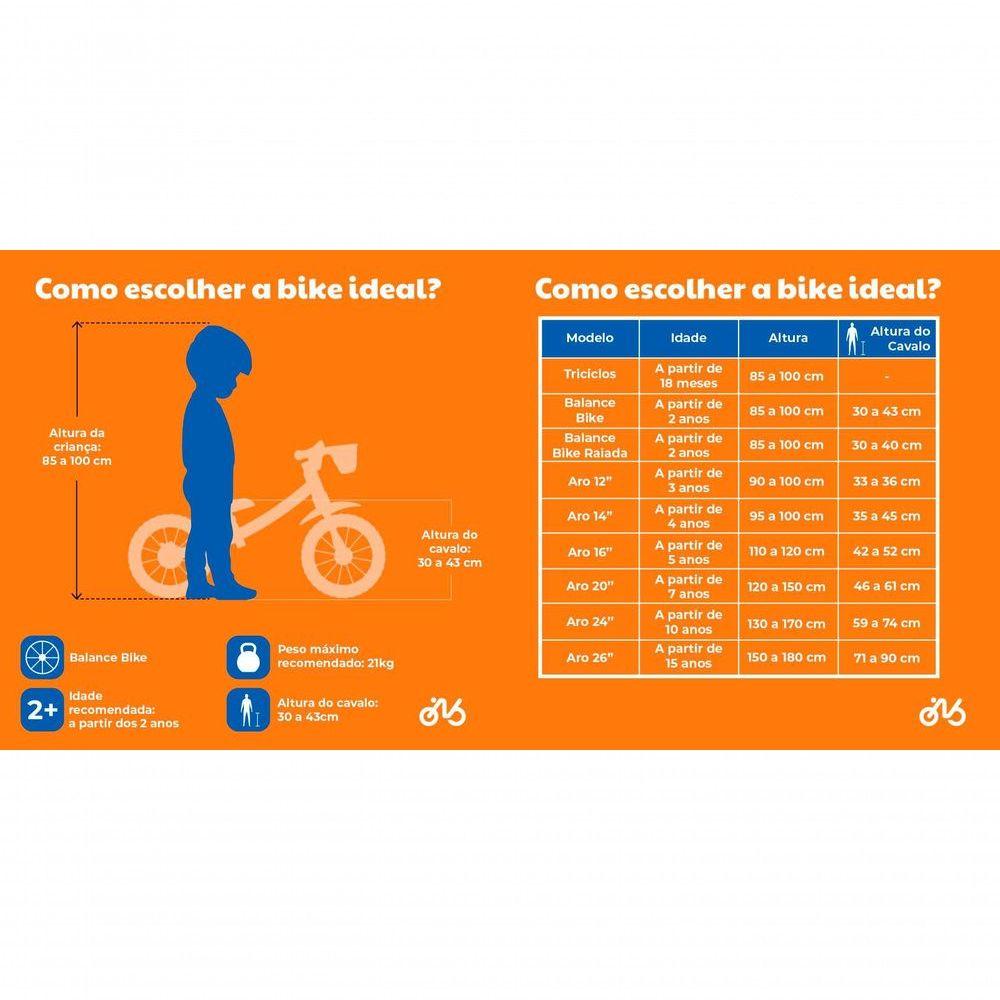 Como escolher a bike ideal?

Altura da criança: 85 a 100 cm

Altura do cavalo: 30 a 43 cm

Balance Bike

Peso máximo recomendado: 21kg

2+

Idade recomendada: a partir dos 2 anos

Altura do cavalo: 30 a 43cm

Como escolher a bike ideal?

| Modelo | Idade | Altura | Altura do Cavalo |
|---|---|---|---|
| Triciclos | A partir de 18 meses | 85 a 100 cm | - |
| Balance Bike | A partir de 2 anos | 85 a 100 cm | 30 a 43 cm |
| Balance Bike Raiada | A partir de 2 anos | 85 a 100 cm | 30 a 40 cm |
| Aro 12" | A partir de 3 anos | 90 a 100 cm | 33 a 36 cm |
| Aro 14" | A partir de 4 anos | 95 a 100 cm | 35 a 45 cm |
| Aro 16" | A partir de 5 anos | 110 a 120 cm | 42 a 52 cm |
| Aro 20" | A partir de 7 anos | 120 a 150 cm | 46 a 61 cm |
| Aro 24" | A partir de 10 anos | 130 a 170 cm | 59 a 74 cm |
| Aro 26" | A partir de 15 anos | 150 a 180 cm | 71 a 90 cm |