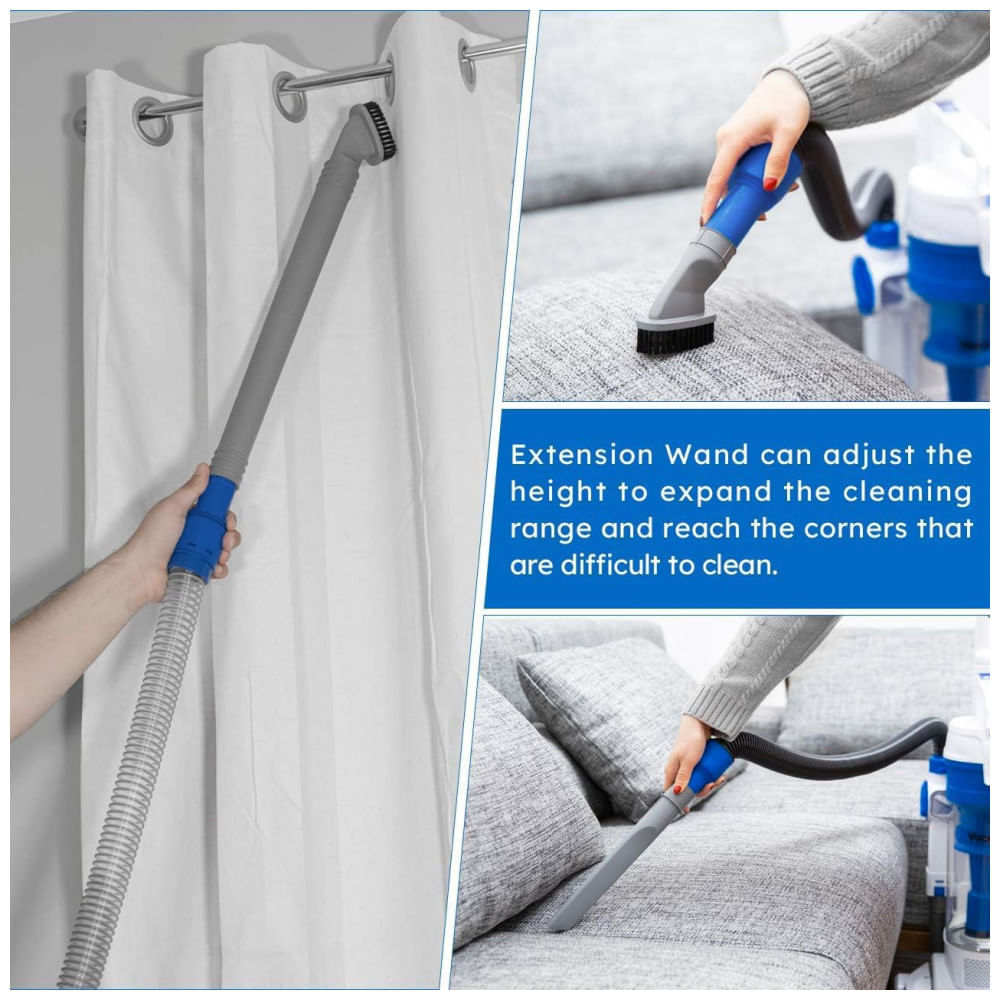 Extension Wand can adjust the height to expand the cleaning range and reach the corners that are difficult to clean.