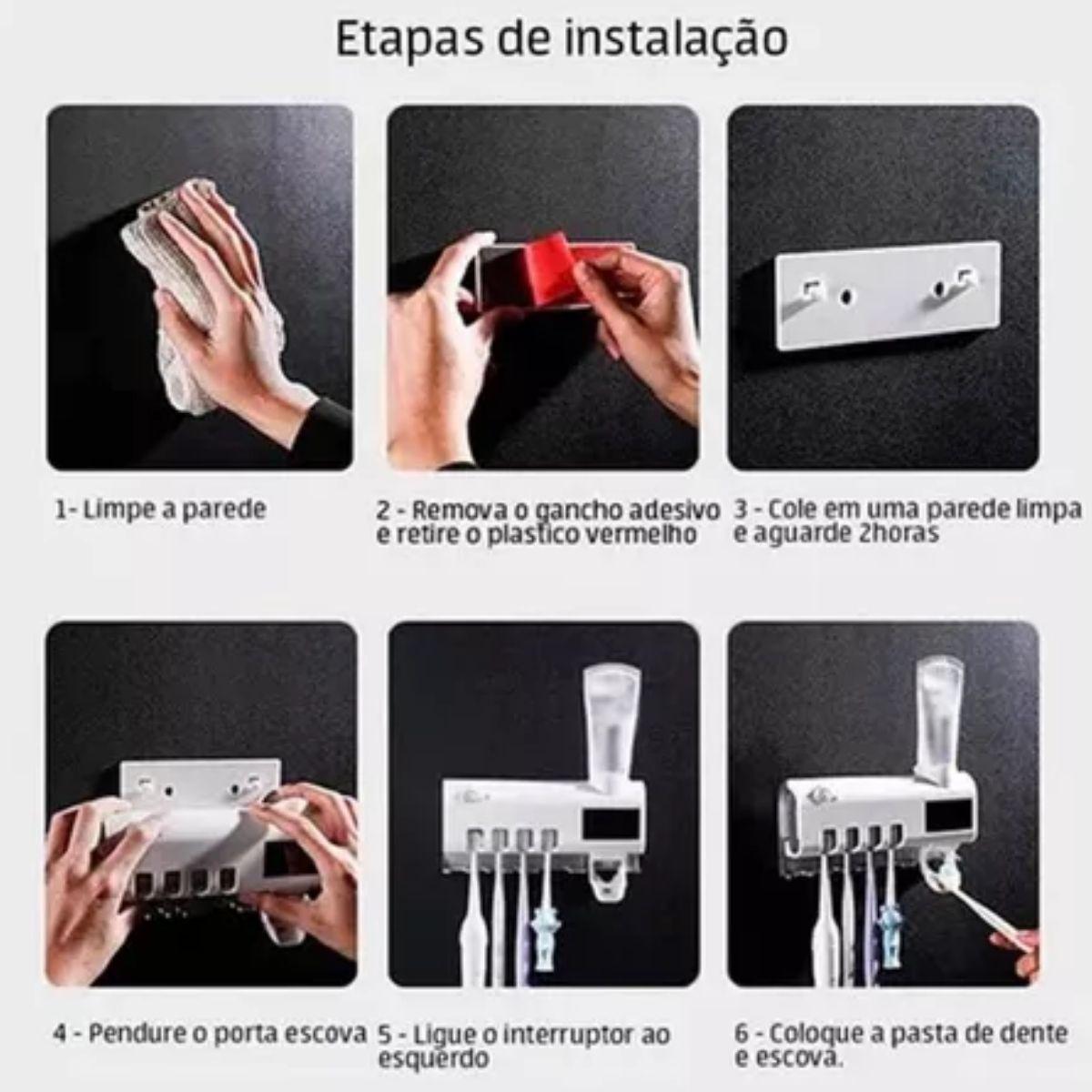 Etapas de instalação

1- Limpe a parede

2 - Remova o gancho adesivo e retire o plastico vermelho

3 - Cole em uma parede limpa e aguarde 2horas

4 - Pendure o porta escova

5 - Ligue o interruptor ao esquerdo

6 - Coloque a pasta de dente e escova.