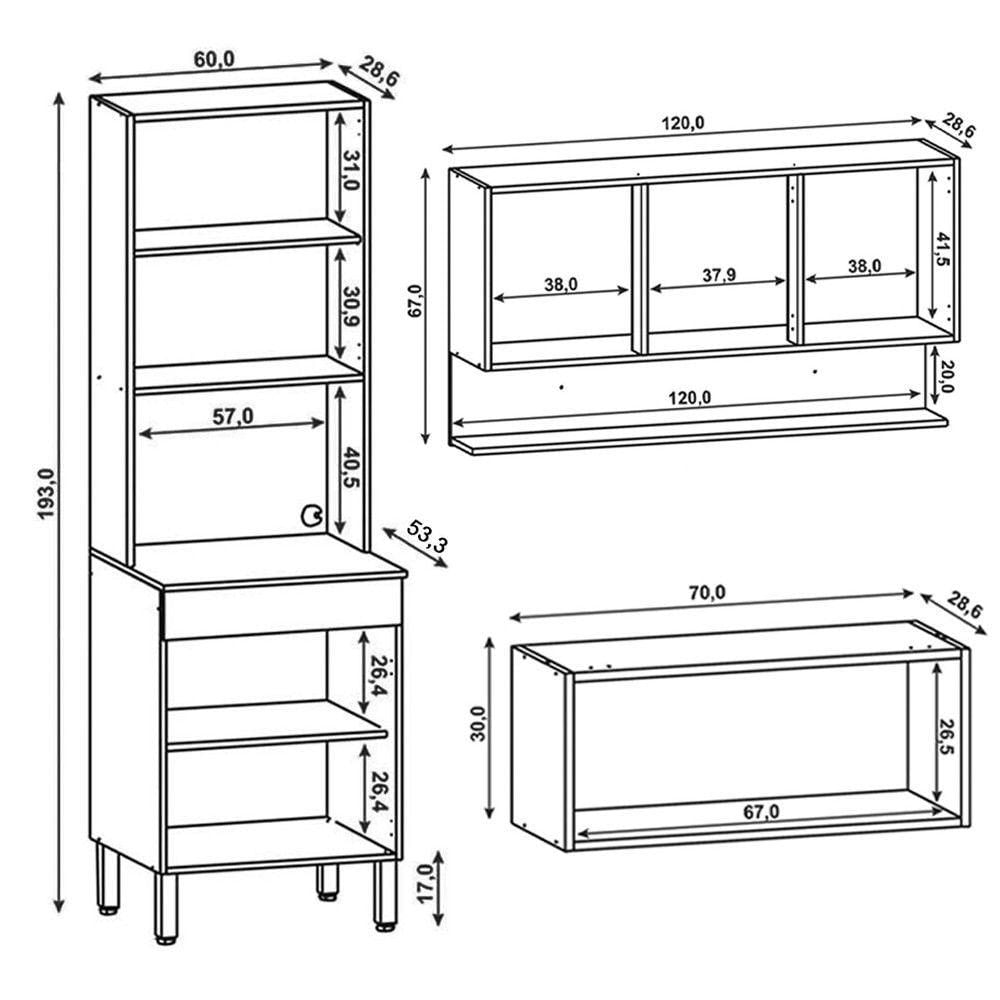 60,0
28,6
193,0
31,0
30,9
57,0
40,5
53,3
26,4
26,4
17,0
120,0
28,6
67,0
38,0
37,9
38,0
41,5
20,0
120,0
70,0
28,6
30,0
26,5
67,0