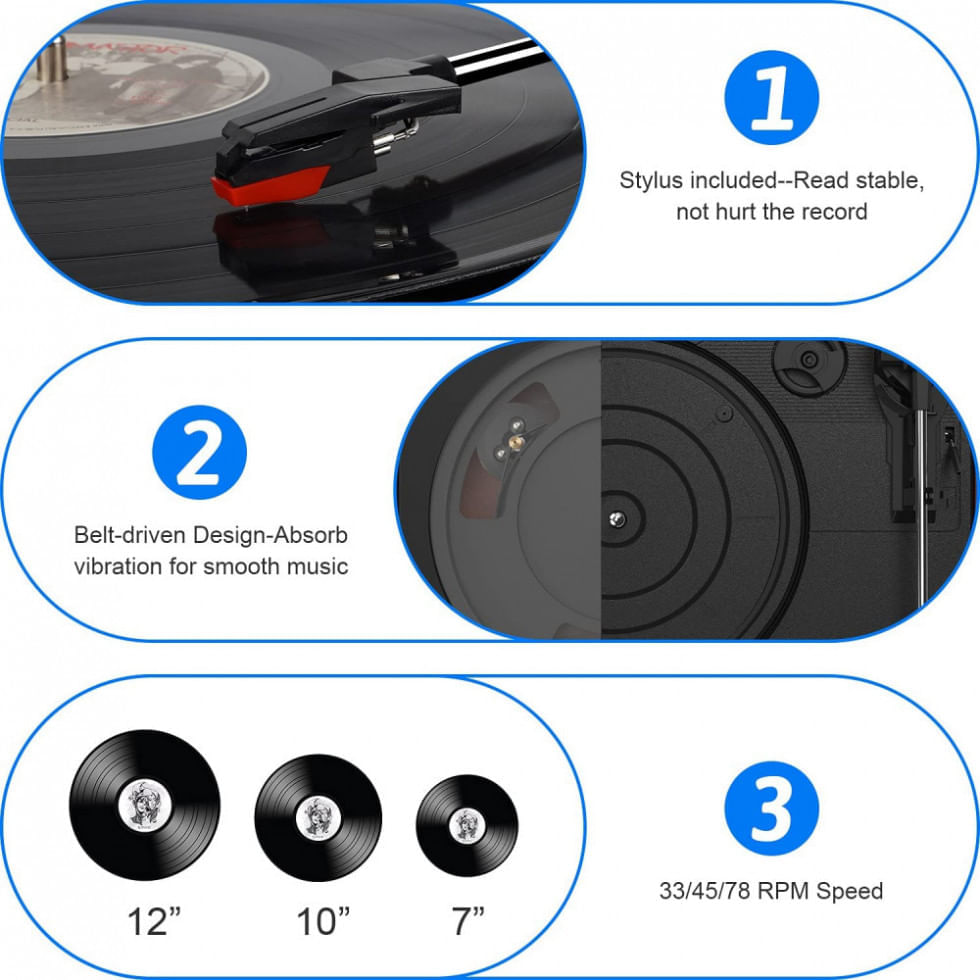 1

Stylus included--Read stable, not hurt the record

2

Belt-driven Design-Absorb vibration for smooth music

12”

10”

7”

3

33/45/78 RPM Speed