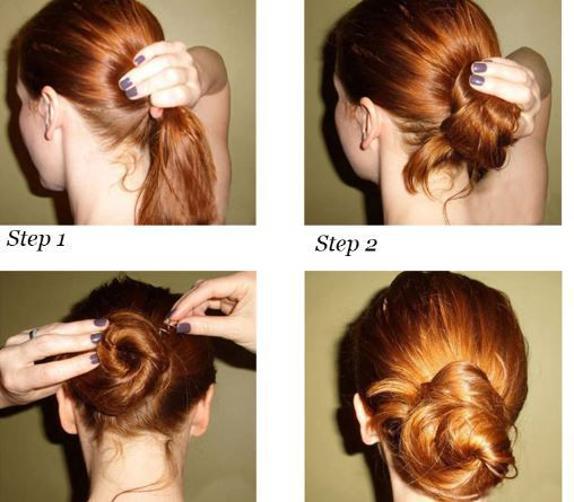 Step 1

Step 2