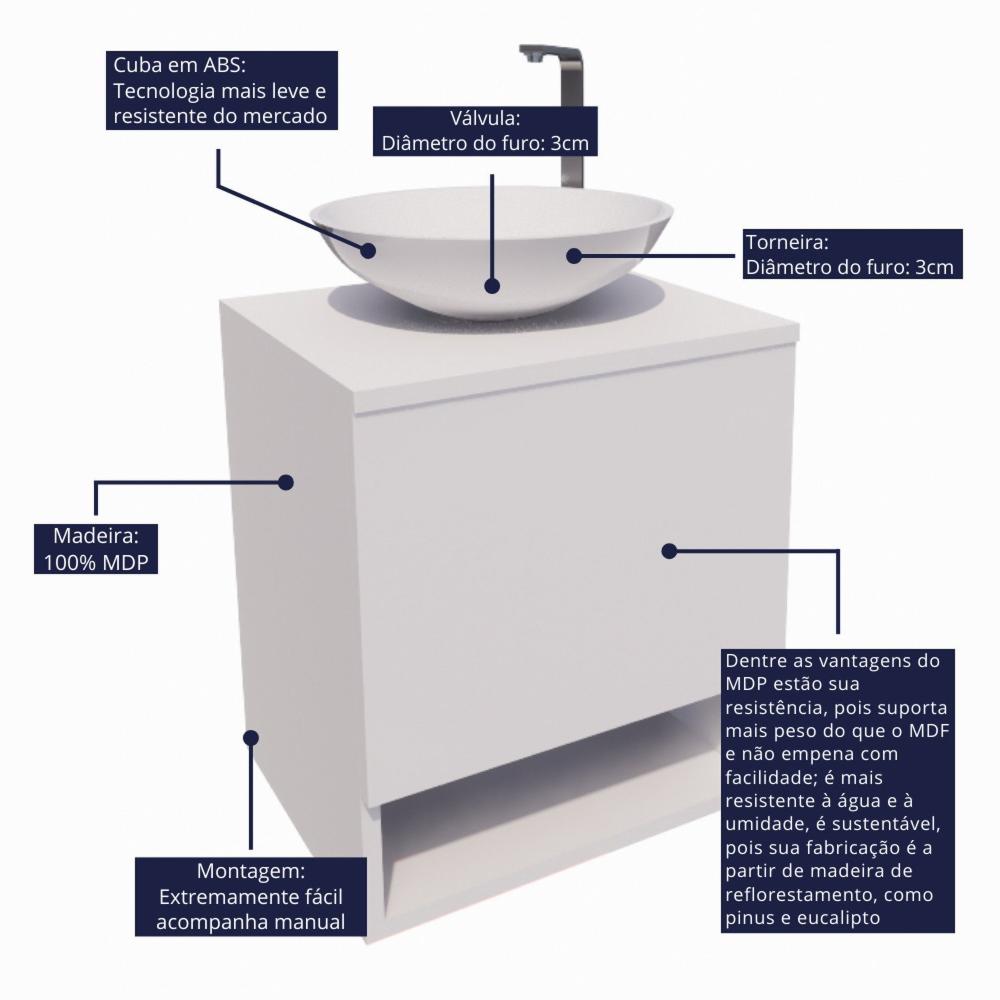 Cuba em ABS:
Tecnologia mais leve e resistente do mercado

Válvula:
Diâmetro do furo: 3cm

Torneira:
Diâmetro do furo: 3cm

Madeira:
100% MDP

Dentre as vantagens do MDP estão sua resistência, pois suporta mais peso do que o MDF e não empena com facilidade; é mais resistente à água e à umidade, é sustentável, pois sua fabricação é a partir de madeira de reflorestamento, como pinus e eucalipto

Montagem:
Extremamente fácil acompanha manual