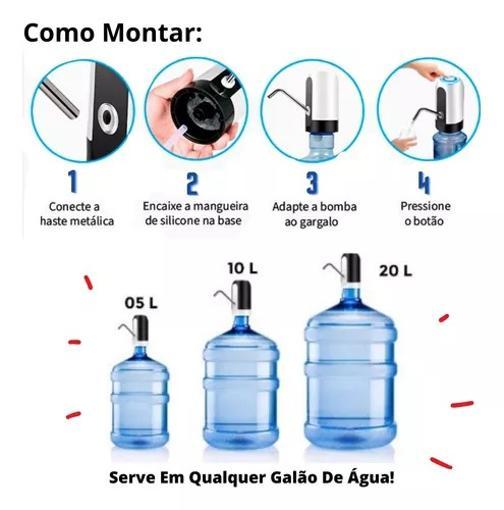 Como Montar:

1
Conecte a haste metálica

2
Encaixe a mangueira de silicone na base

3
Adapte a bomba ao gargalo

4
Pressione o botão

05 L

10 L

20 L

Serve Em Qualquer Galão De Água!