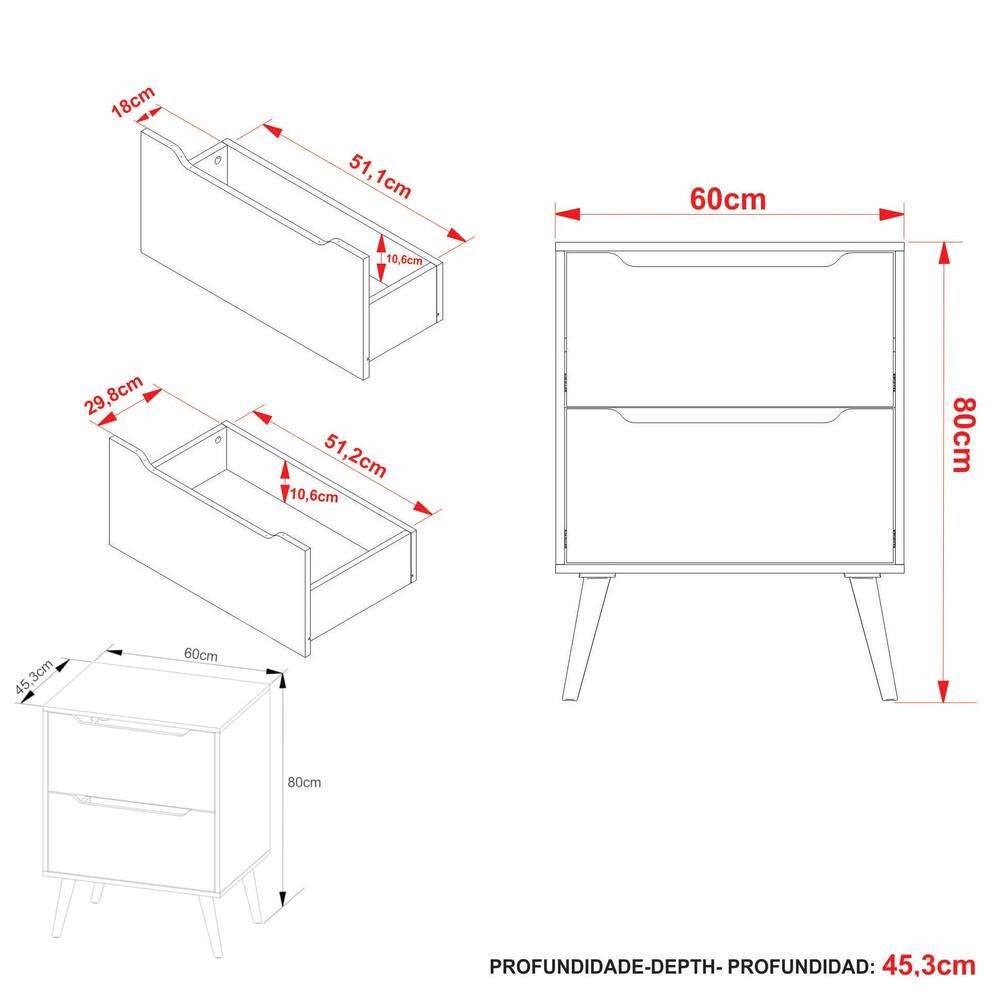 18cm

51,1cm

10,6cm

29,8cm

51,2cm

10,6cm

60cm

80cm

45,3cm

60cm

80cm

PROFUNDIDADE-DEPTH- PROFUNDIDAD: 45,3cm