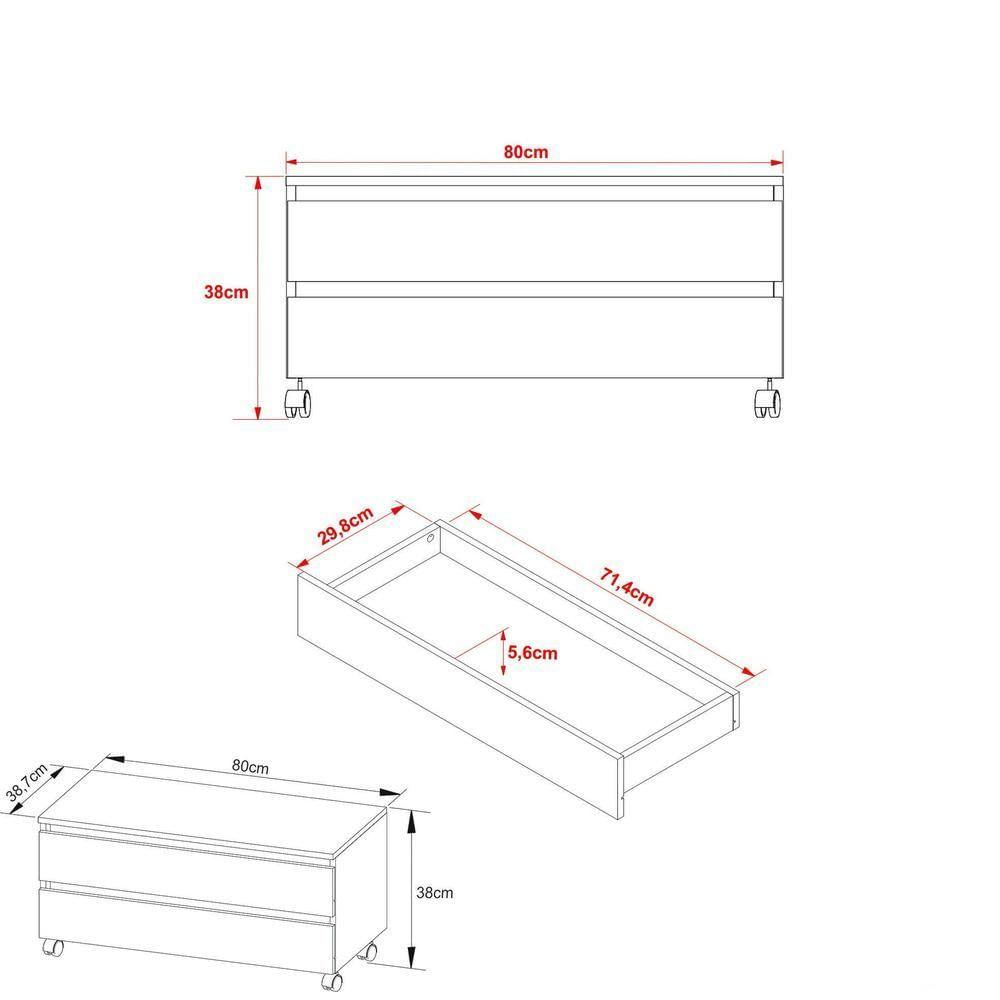 80cm

38cm

29,8cm

71,4cm

5,6cm

38,7cm

80cm

38cm