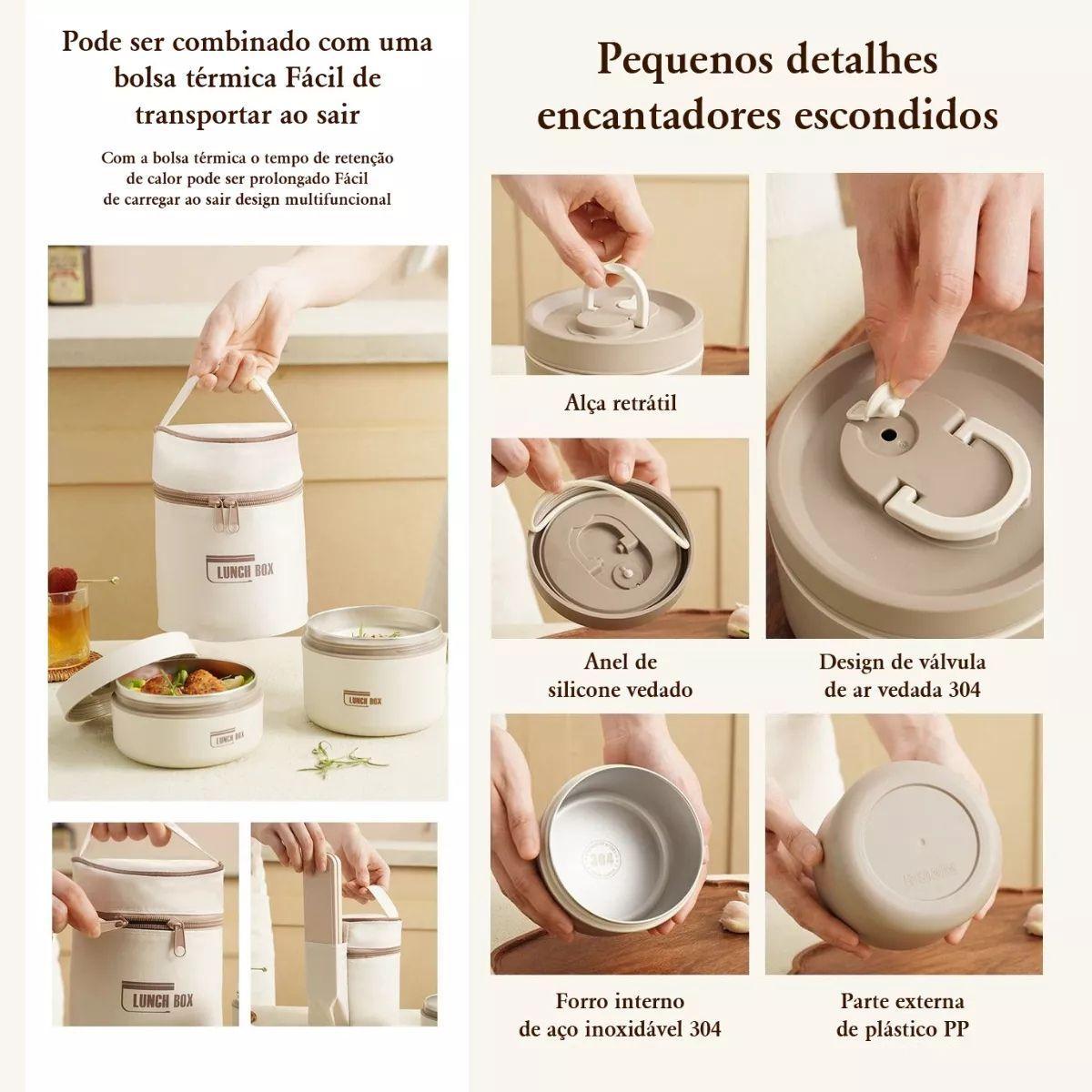 Pode ser combinado com uma bolsa térmica Fácil de transportar ao sair

Com a bolsa térmica o tempo de retenção de calor pode ser prolongado Fácil de carregar ao sair design multifuncional

LUNCH BOX

LUNCH BOX

LUNCH BOX

LUNCH BOX

Pequenos detalhes encantadores escondidos

Alça retrátil

Anel de silicone vedado

Design de válvula de ar vedada 304

304

Forro interno de aço inoxidável 304

Parte externa de plástico PP