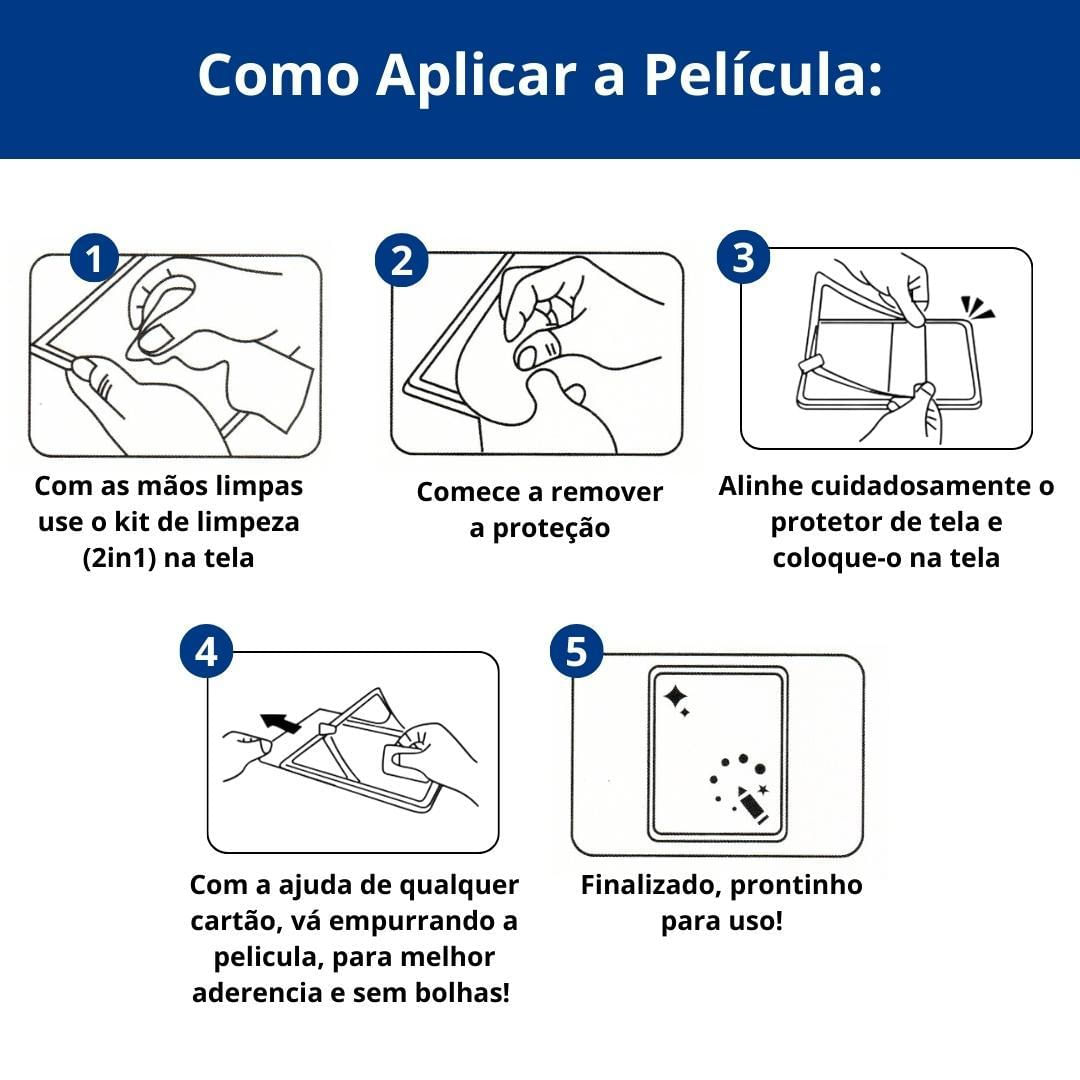 Como Aplicar a Película:

1

Com as mãos limpas use o kit de limpeza (2in1) na tela

2

Comece a remover a proteção

3

Alinhe cuidadosamente o protetor de tela e coloque-o na tela

4

Com a ajuda de qualquer cartão, vá empurrando a pelicula, para melhor aderencia e sem bolhas!

5

Finalizado, prontinho para uso!