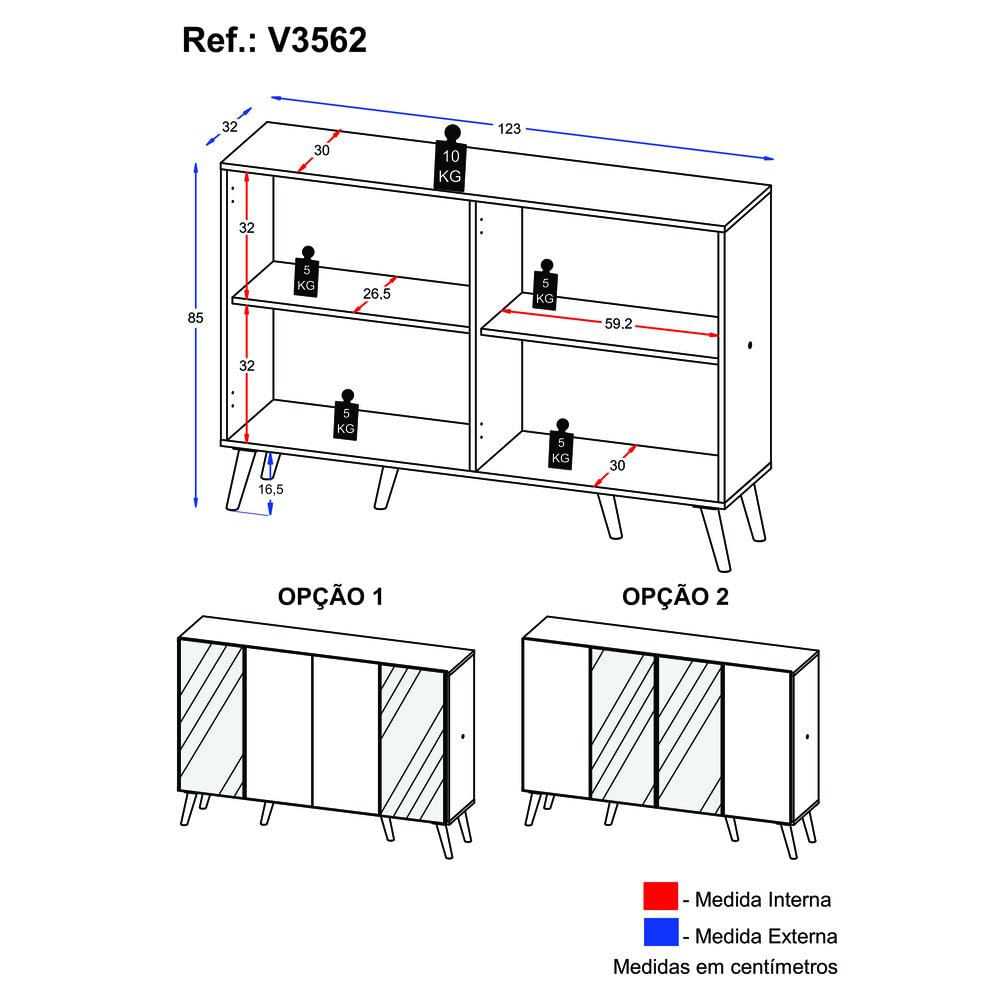 Ref.: V3562

32
123
30
10 KG
32
5 KG
26,5
5 KG
59.2
85
32
5 KG
5 KG
30
16,5

OPÇÃO 1

OPÇÃO 2

- Medida Interna
- Medida Externa
Medidas em centímetros